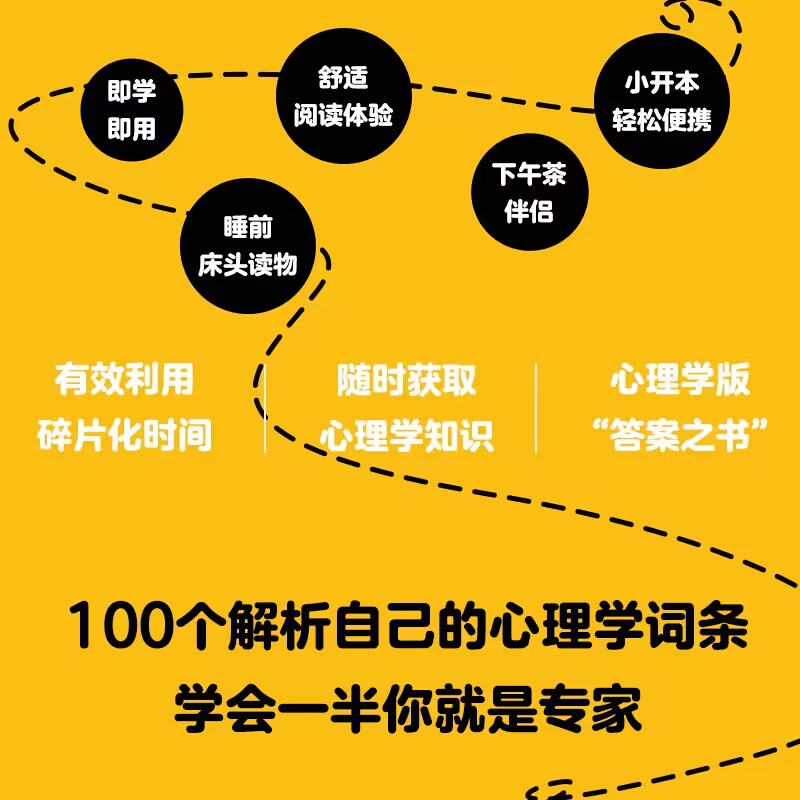 即学
即用

舒适
阅读体验

小开本
轻松便携

下午茶
伴侣

睡前
床头读物

有效利用
碎片化时间

随时获取
心理学知识

心理学版
“答案之书”

100个解析自己的心理学词条
学会一半你就是专家