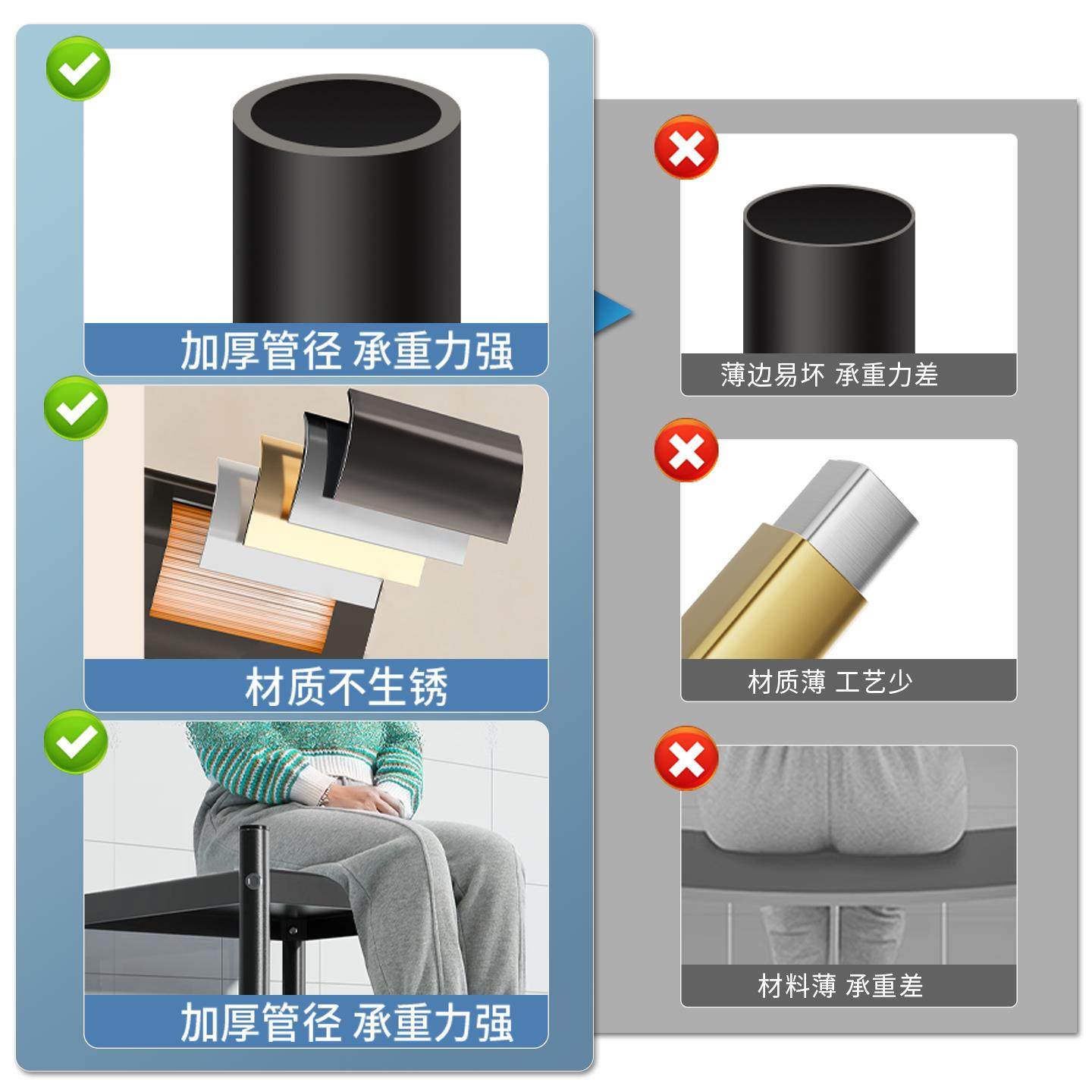 加厚管径 承重力强

材质不生锈

加厚管径 承重力强

薄边易坏 承重力差

材质薄 工艺少

材料薄 承重差