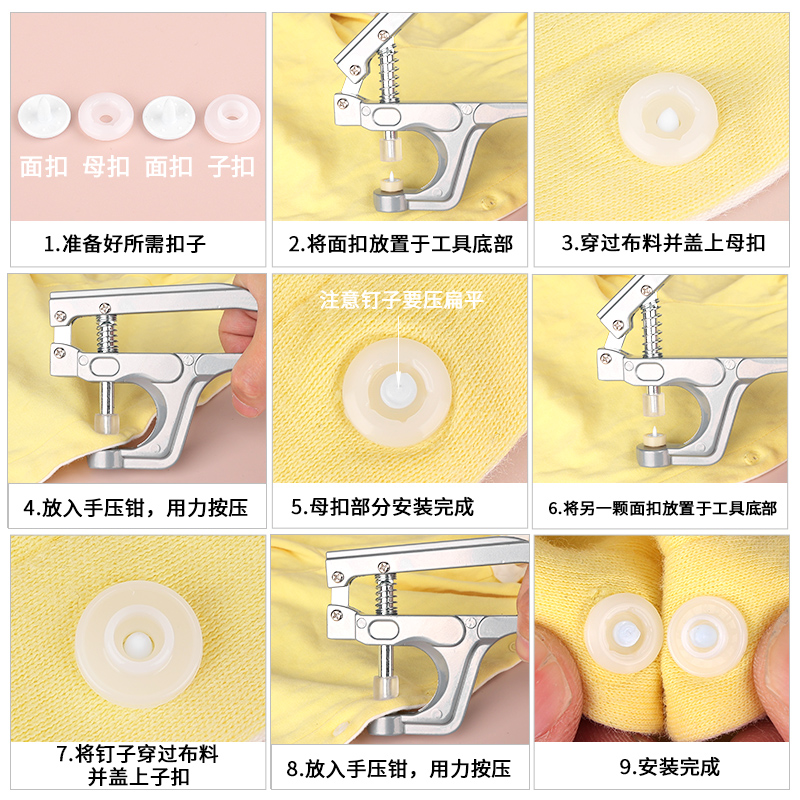 面扣 母扣 面扣 子扣

1.准备好所需扣子

2.将面扣放置于工具底部

3.穿过布料并盖上母扣

4.放入手压钳，用力按压

注意钉子要压扁平

5.母扣部分安装完成

6.将另一颗面扣放置于工具底部

7.将钉子穿过布料并盖上子扣

8.放入手压钳，用力按压

9.安装完成