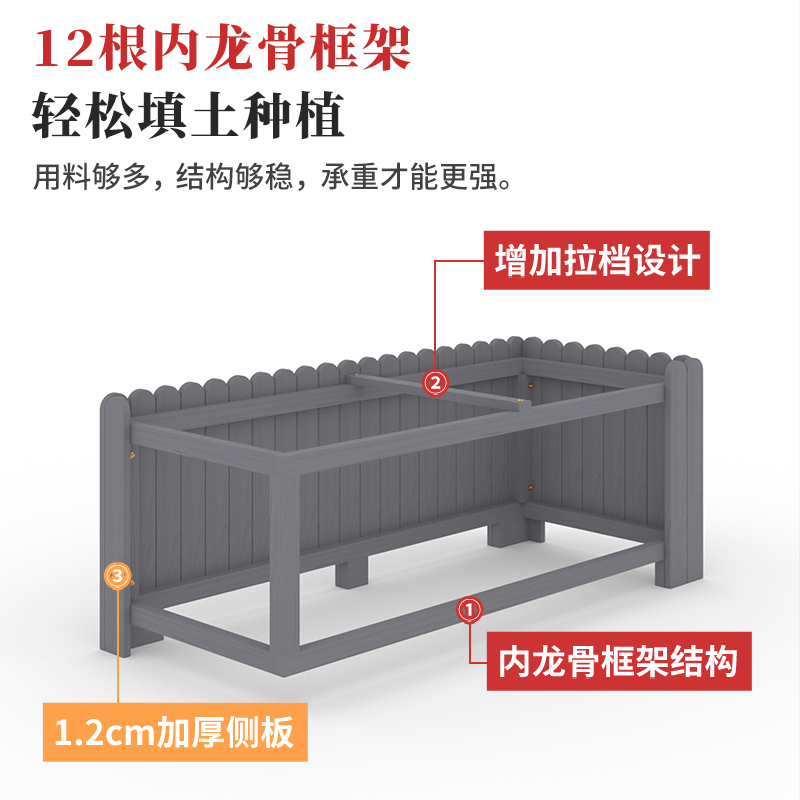 12根内龙骨框架
轻松填土种植
用料够多，结构够稳，承重才能更强。

增加拉档设计
②
③
①
内龙骨框架结构
1.2cm加厚侧板