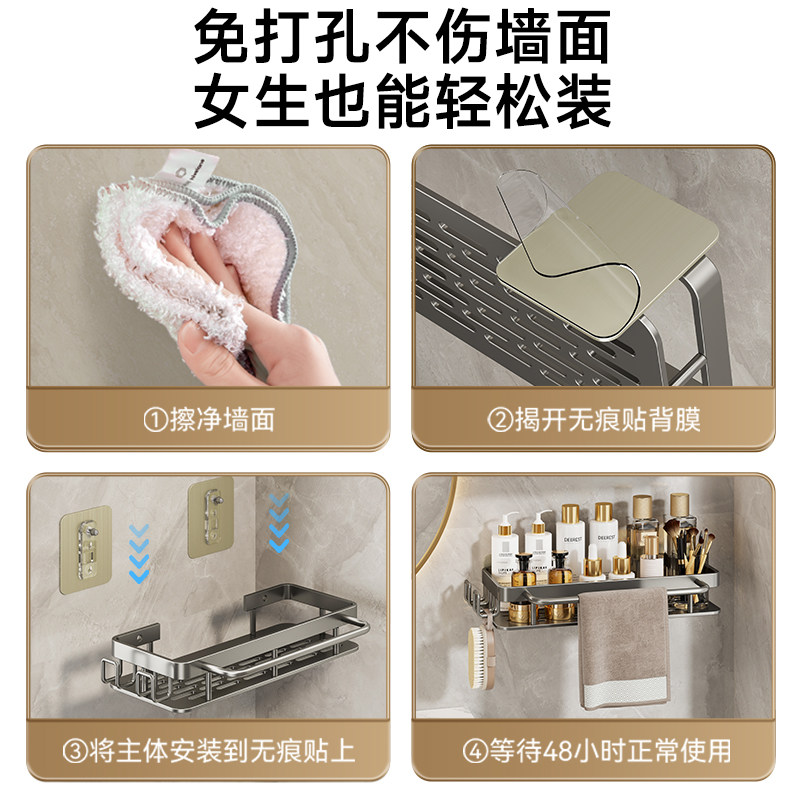 免打孔不伤墙面
女生也能轻松装

①擦净墙面

②揭开无痕贴背膜

③将主体安装到无痕贴上

④等待48小时正常使用