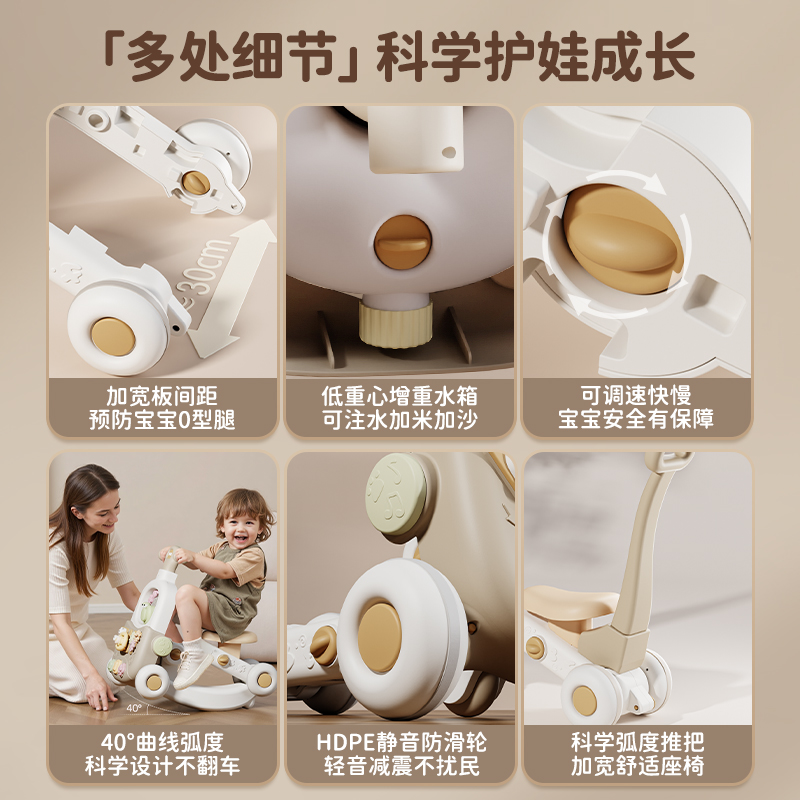 「多处细节」科学护娃成长

≥30cm

加宽板间距
预防宝宝O型腿

低重心增重水箱
可注水加米加沙

可调速快慢
宝宝安全有保障

40°

40°曲线弧度
科学设计不翻车

HDPE静音防滑轮
轻音减震不扰民

科学弧度推把
加宽舒适座椅