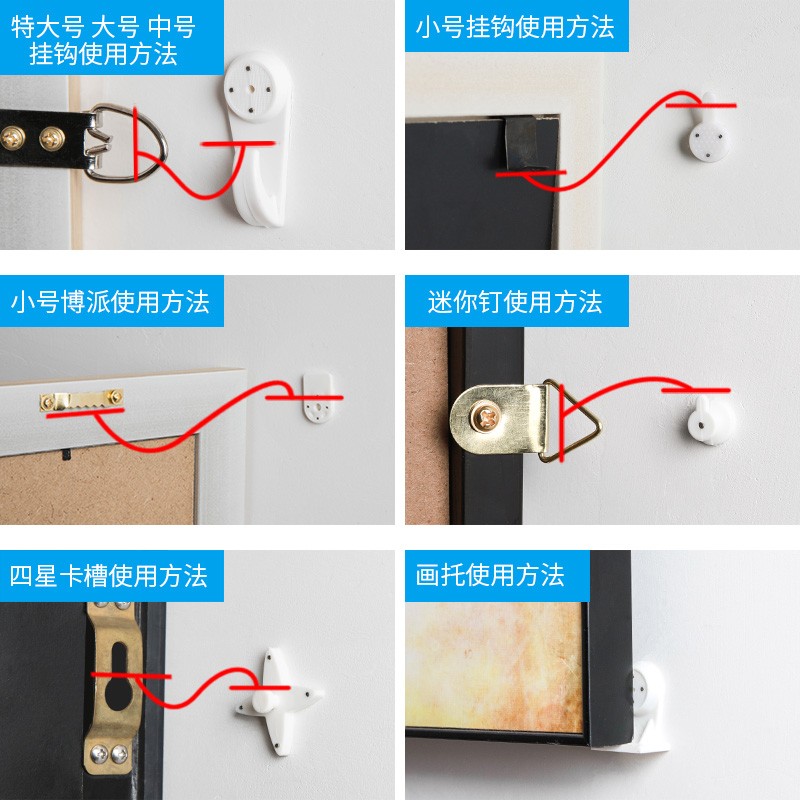 特大号 大号 中号
挂钩使用方法

小号挂钩使用方法

小号博派使用方法

迷你钉使用方法

四星卡槽使用方法

画托使用方法