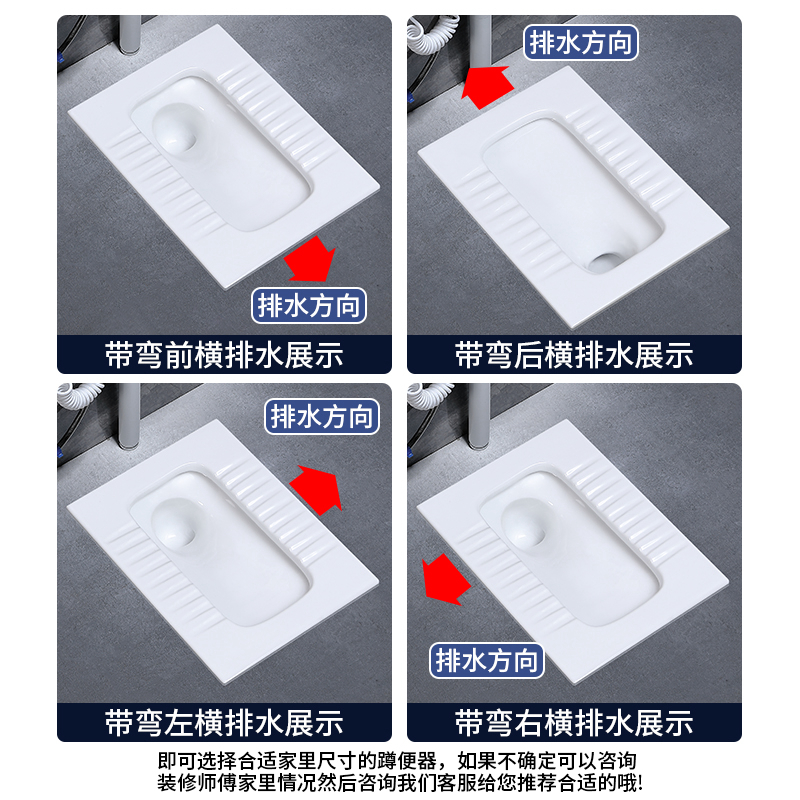 排水方向
带弯前横排水展示

排水方向
带弯后横排水展示

排水方向
带弯左横排水展示

排水方向
带弯右横排水展示

即可选择合适家里尺寸的蹲便器，如果不确定可以咨询装修师傅家里情况然后咨询我们客服给您推荐合适的哦!