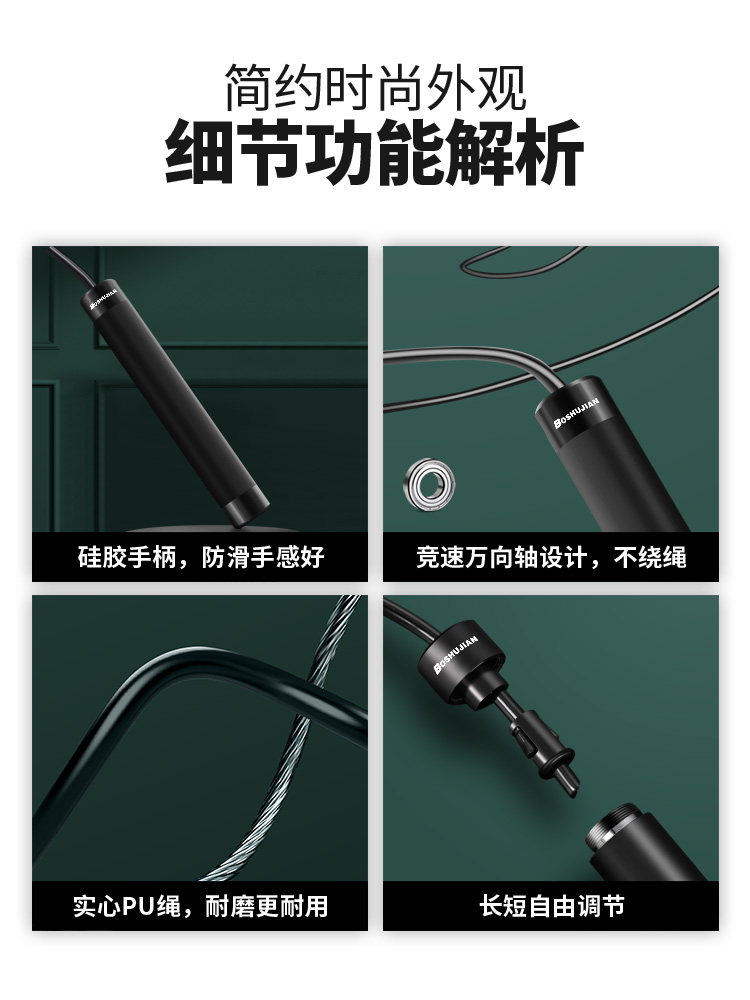 简约时尚外观
细节功能解析

BOSHUJIAN
硅胶手柄，防滑手感好

BOSHUJIAN
竞速万向轴设计，不绕绳

实心PU绳，耐磨更耐用

BOSHUJIAN
长短自由调节