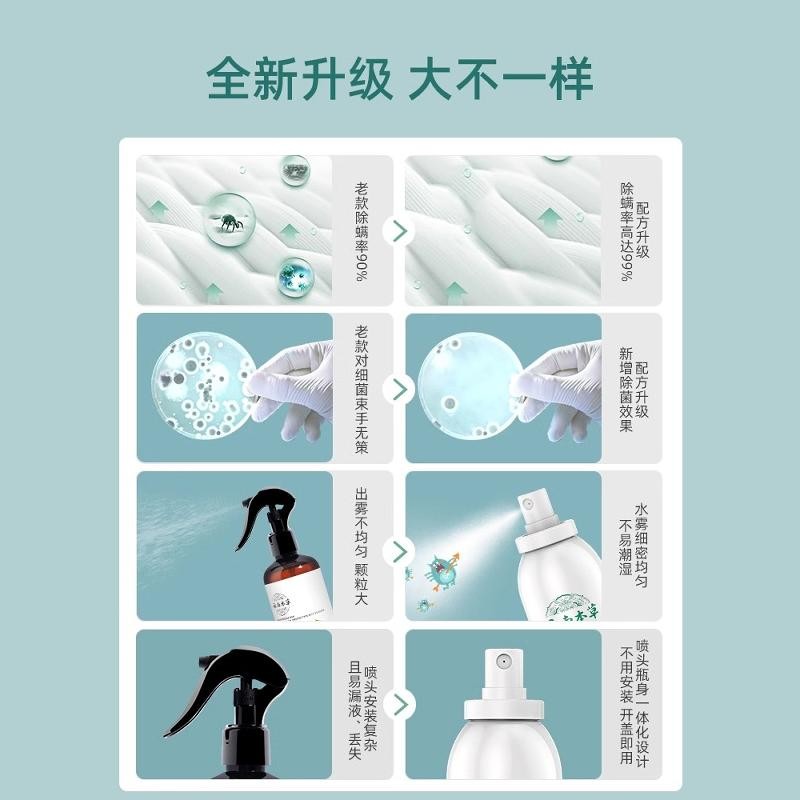 全新升级 大不一样

老款除螨率90%

配方升级
除螨率高达99%

老款对细菌束手无策

配方升级
新增除菌效果

出雾不均匀 颗粒大

水雾细密均匀
不易潮湿

喷头安装复杂
且易漏液、丢失

喷头瓶身一体化设计
不用安装 开盖即用