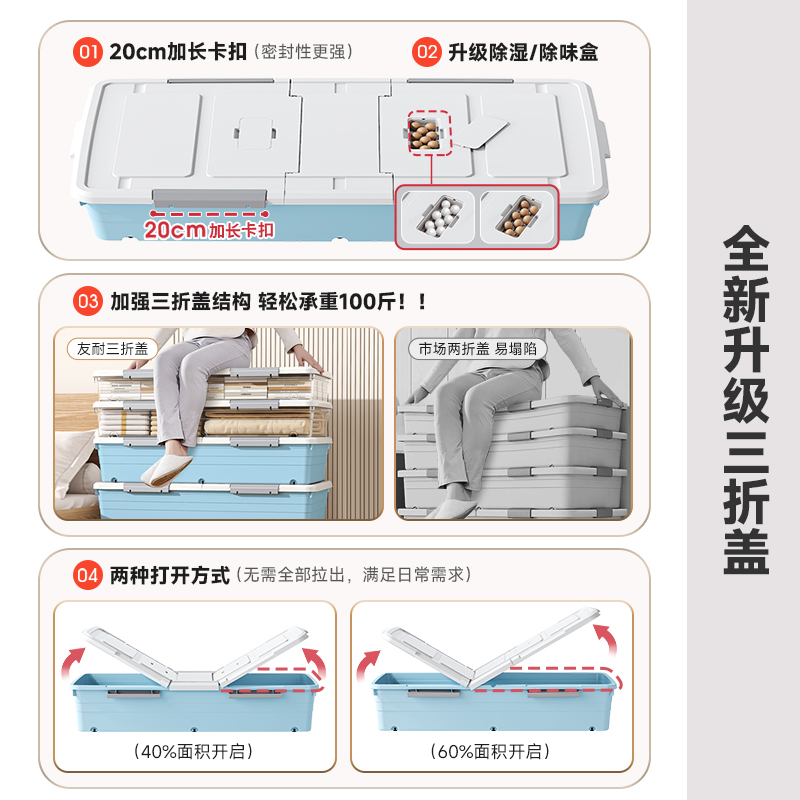 01 20cm加长卡扣（密封性更强）

02 升级除湿/除味盒

20cm加长卡扣

03 加强三折盖结构 轻松承重100斤！！

友耐三折盖

市场两折盖 易塌陷

04 两种打开方式（无需全部拉出，满足日常需求）

（40%面积开启）

（60%面积开启）

全新升级三折盖