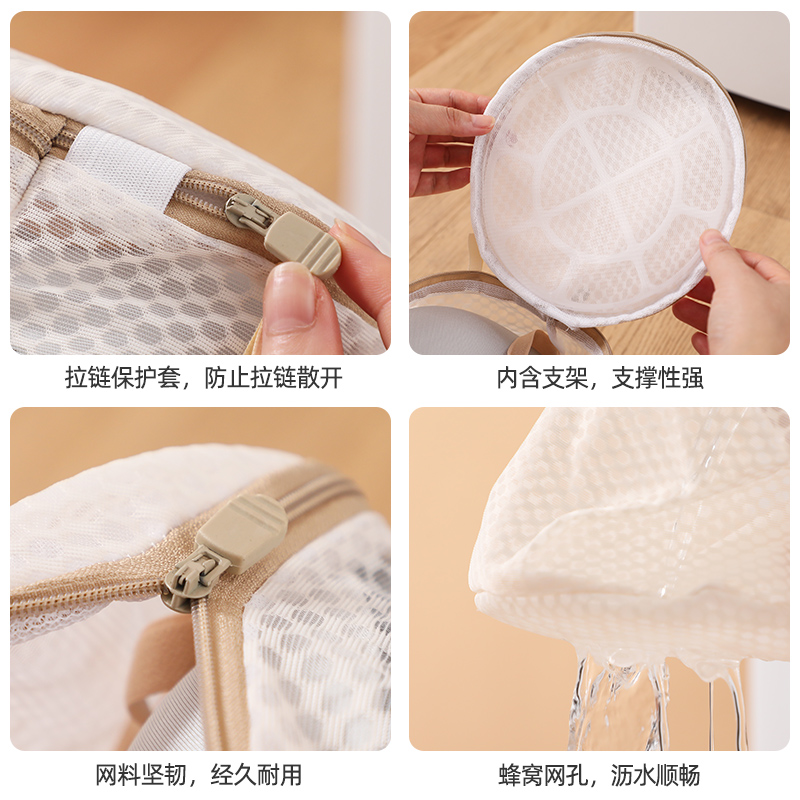 拉链保护套，防止拉链散开

内含支架，支撑性强

网料坚韧，经久耐用

蜂窝网孔，沥水顺畅