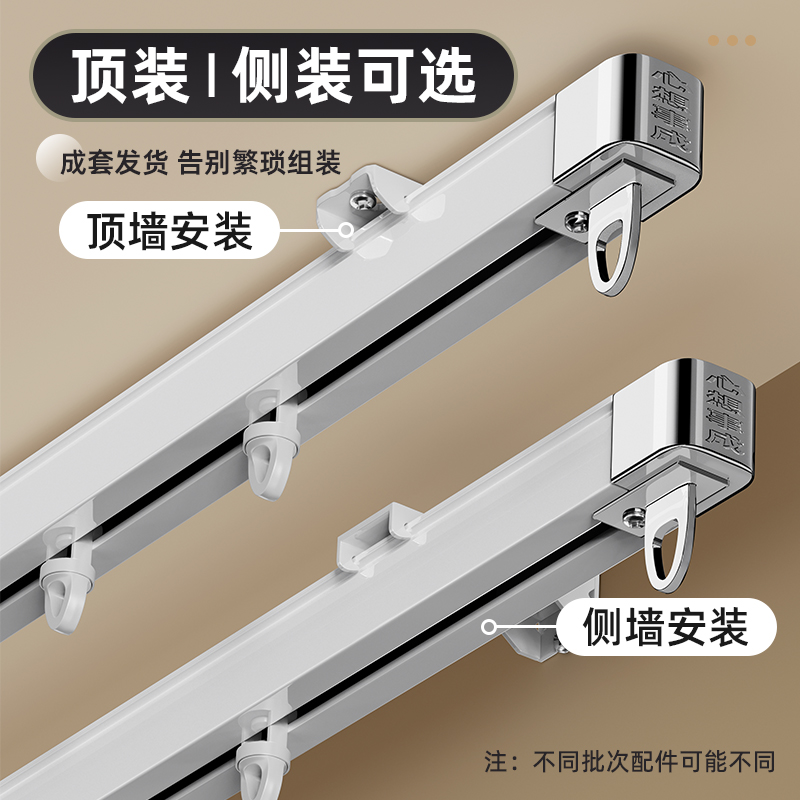 顶装 | 侧装可选

成套发货 告别繁琐组装

顶墙安装

心想事成

心想事成

侧墙安装

注：不同批次配件可能不同