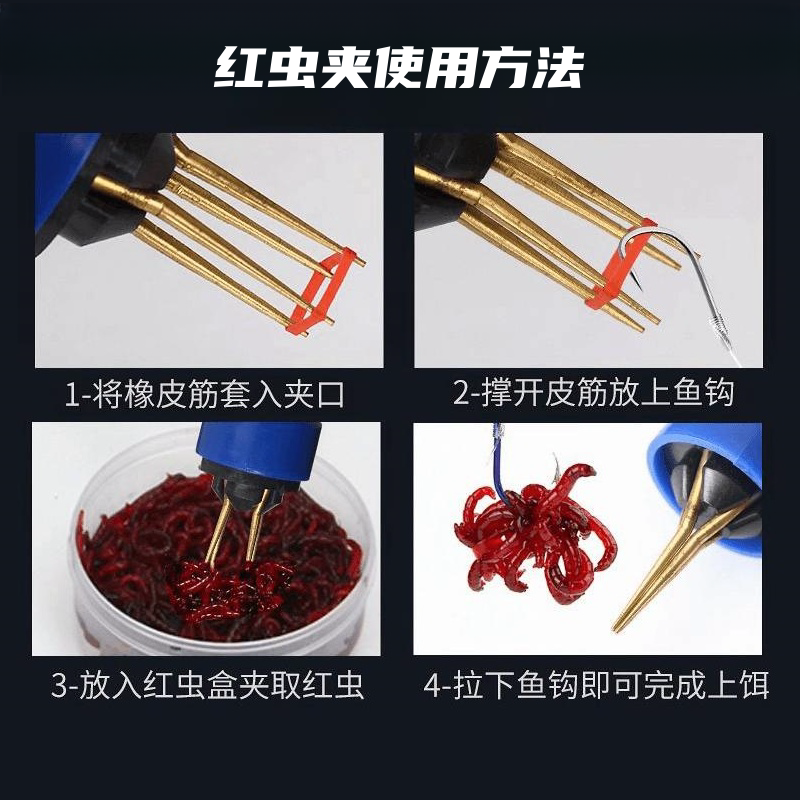 红虫夹使用方法

1-将橡皮筋套入夹口

2-撑开皮筋放上鱼钩

3-放入红虫盒夹取红虫

4-拉下鱼钩即可完成上饵