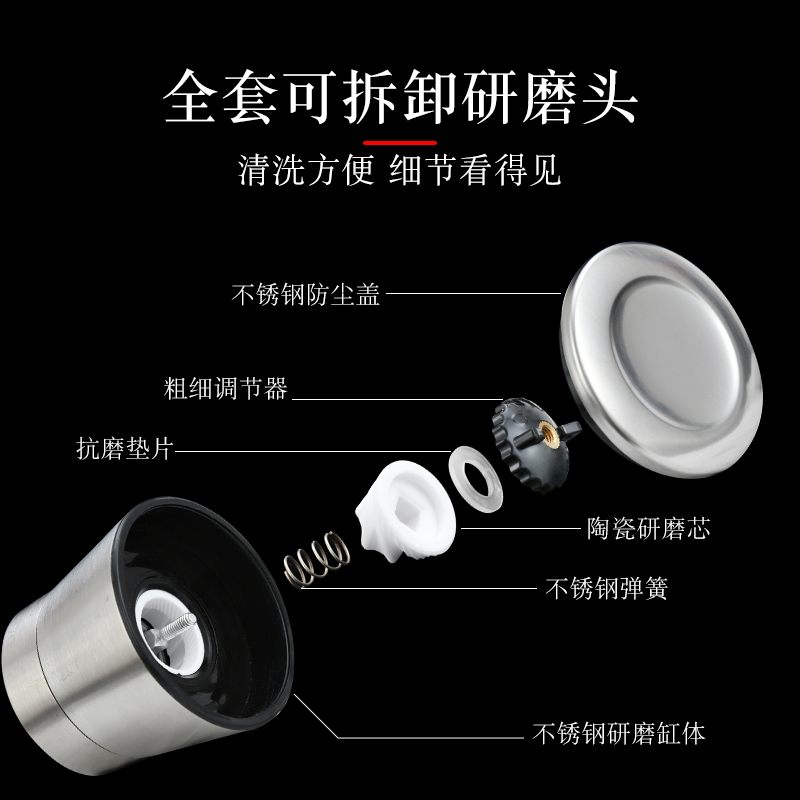 全套可拆卸研磨头

清洗方便 细节看得见

不锈钢防尘盖

粗细调节器

抗磨垫片

陶瓷研磨芯

不锈钢弹簧

不锈钢研磨缸体