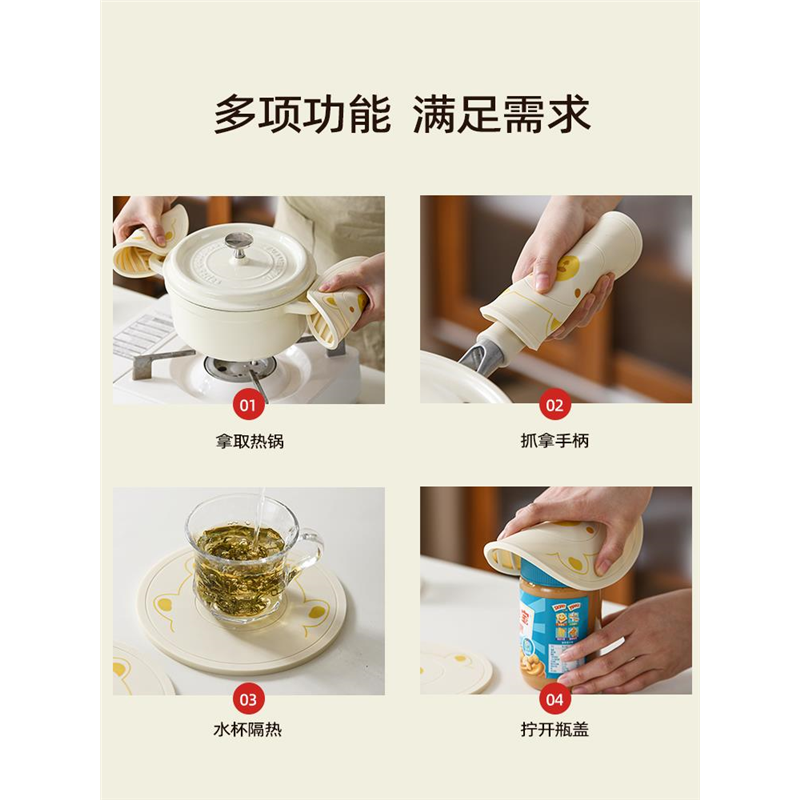 多项功能 满足需求

01
拿取热锅

02
抓拿手柄

03
水杯隔热

04
拧开瓶盖