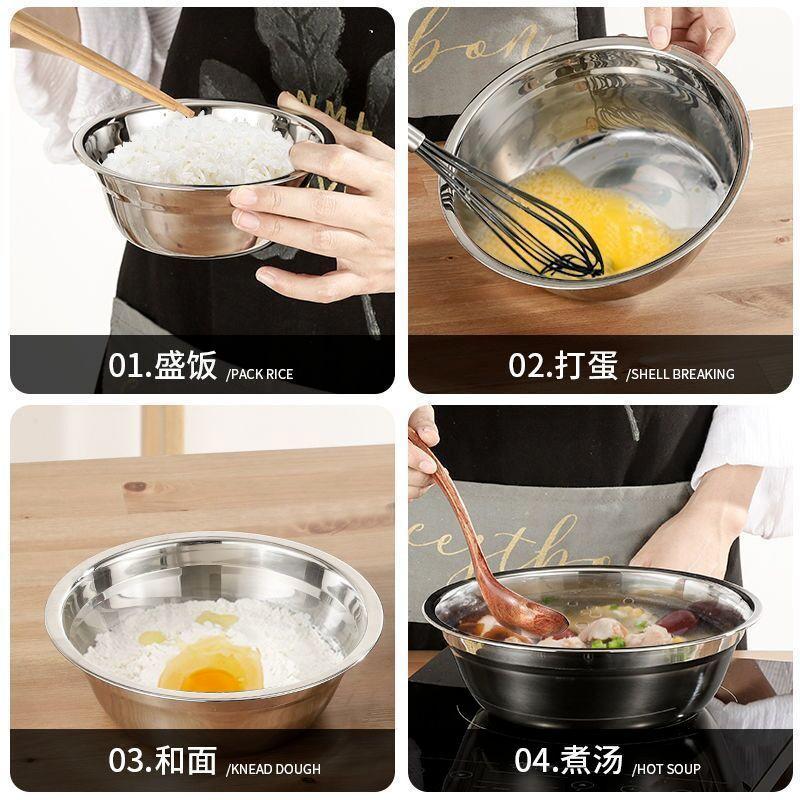 01.盛饭 /PACK RICE

02.打蛋 /SHELL BREAKING

03.和面 /KNEAD DOUGH

04.煮汤 /HOT SOUP