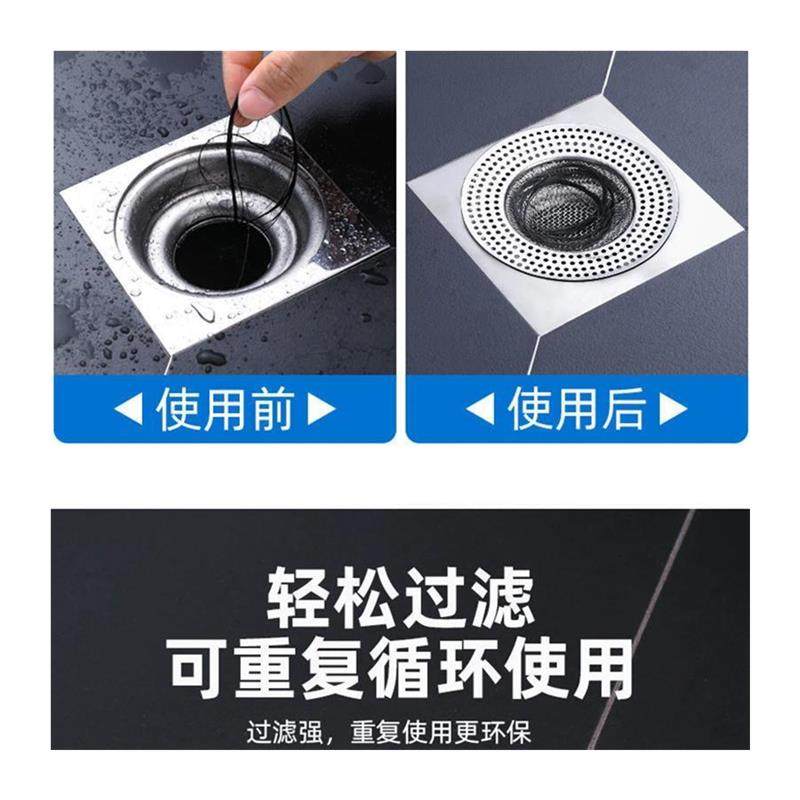 ◀ 使用前 ▶

◀ 使用后 ▶

轻松过滤
可重复循环使用

过滤强，重复使用更环保