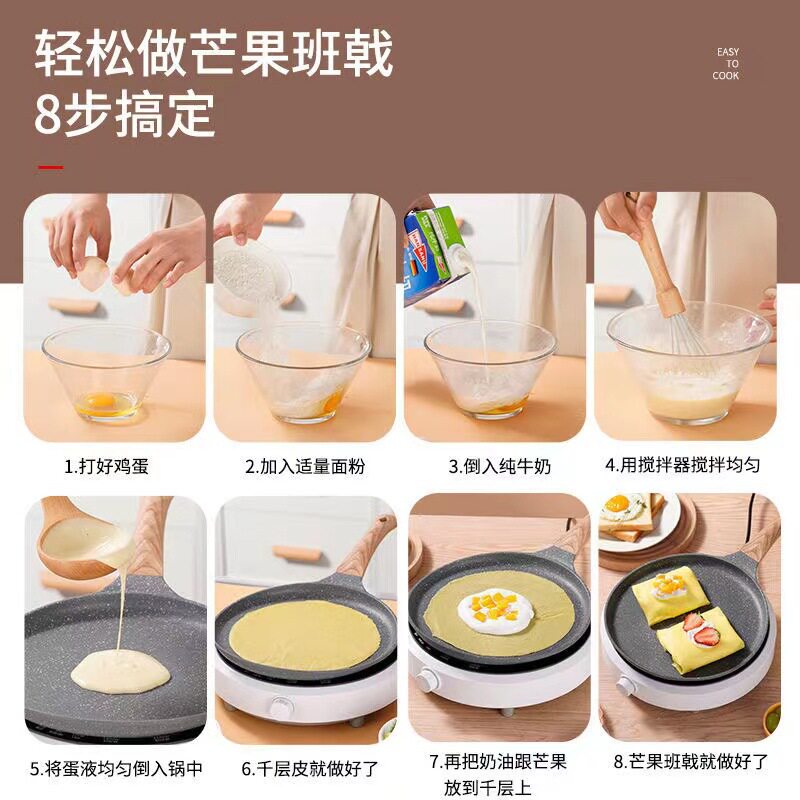 轻松做芒果班戟
8步搞定

EASY
TO
COOK

1.打好鸡蛋

2.加入适量面粉

3.倒入纯牛奶

4.用搅拌器搅拌均匀

5.将蛋液均匀倒入锅中

6.千层皮就做好了

7.再把奶油跟芒果放到千层上

8.芒果班戟就做好了