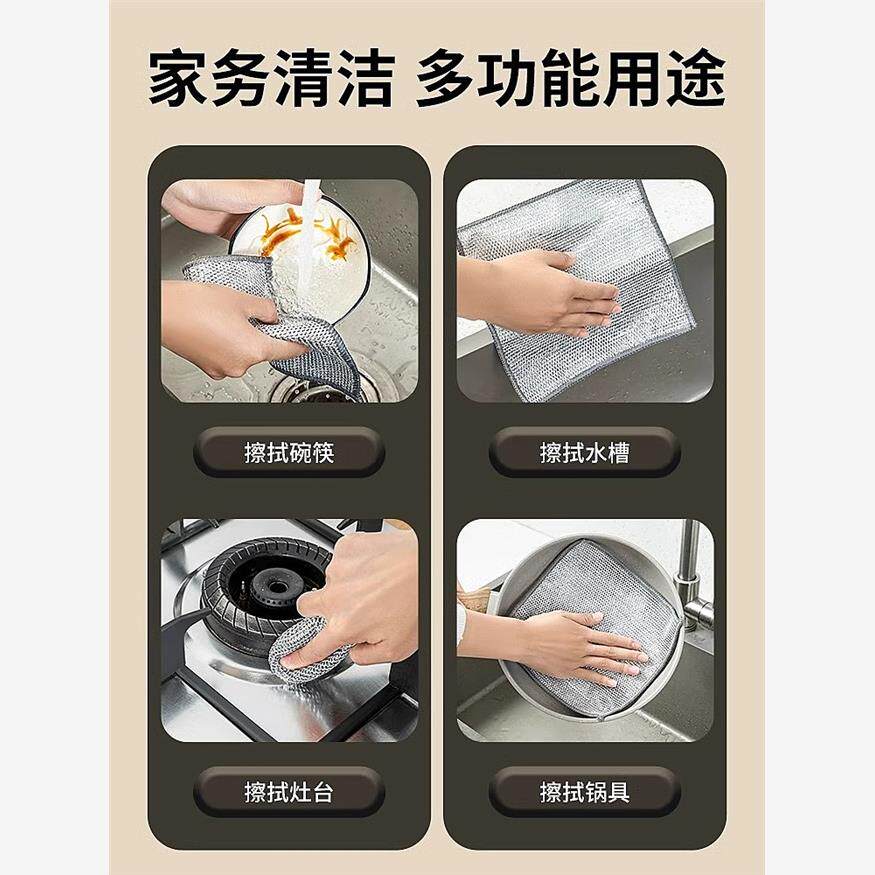 家务清洁 多功能用途

擦拭碗筷

擦拭水槽

擦拭灶台

擦拭锅具