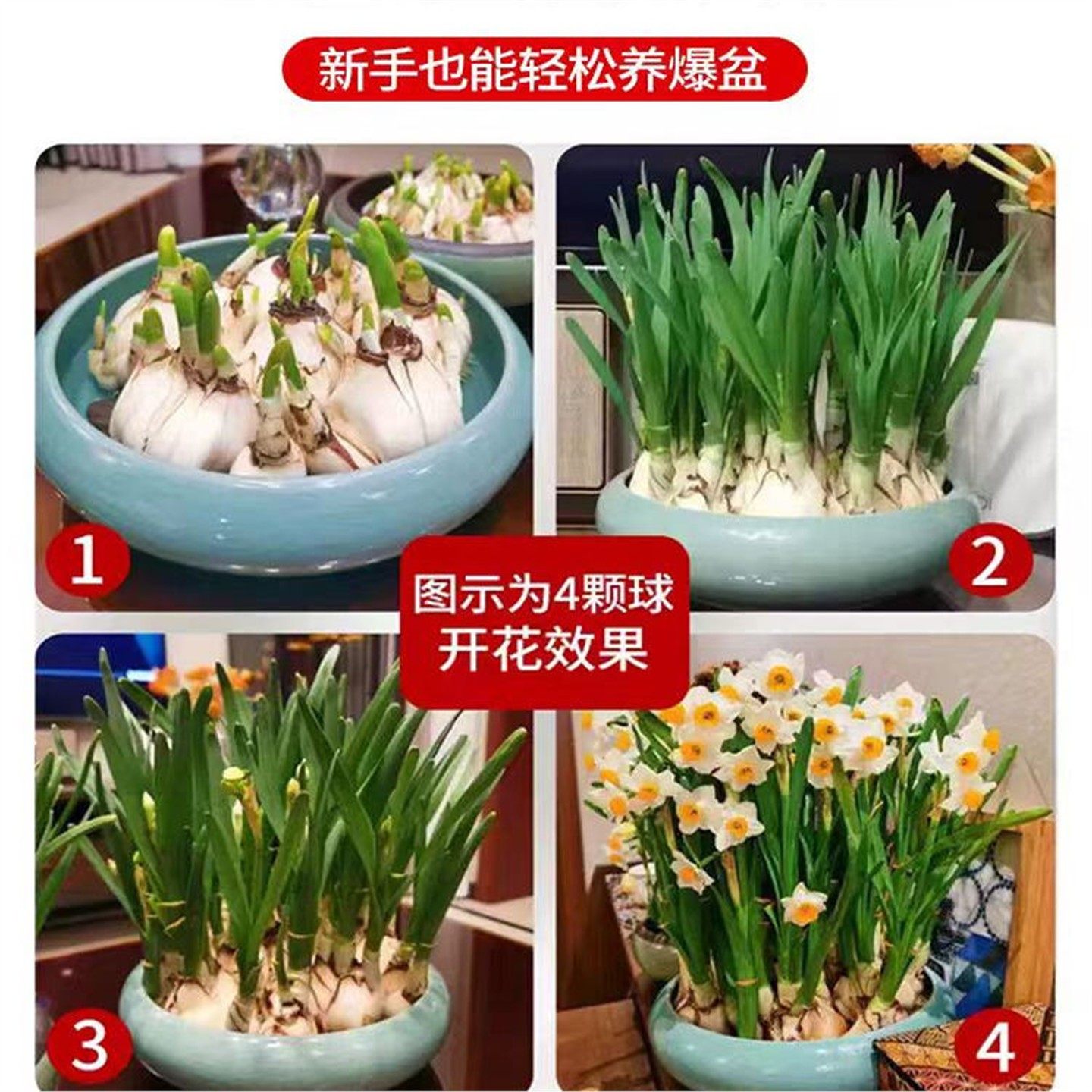 新手也能轻松养爆盆

1

2

图示为4颗球
开花效果

3

4