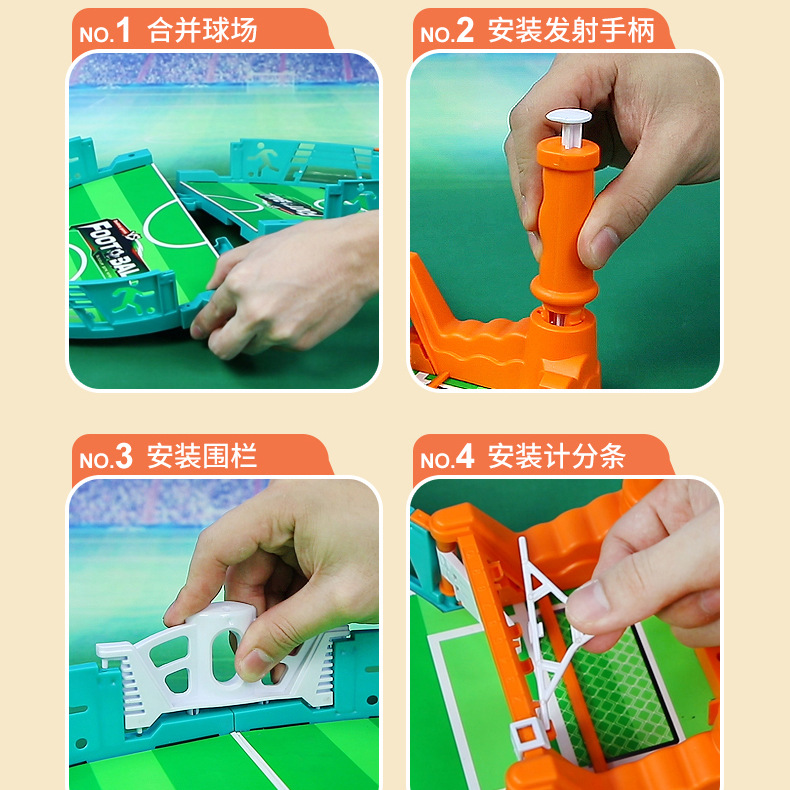 NO.1 合并球场

FOOTBALL

NO.2 安装发射手柄

NO.3 安装围栏

NO.4 安装计分条