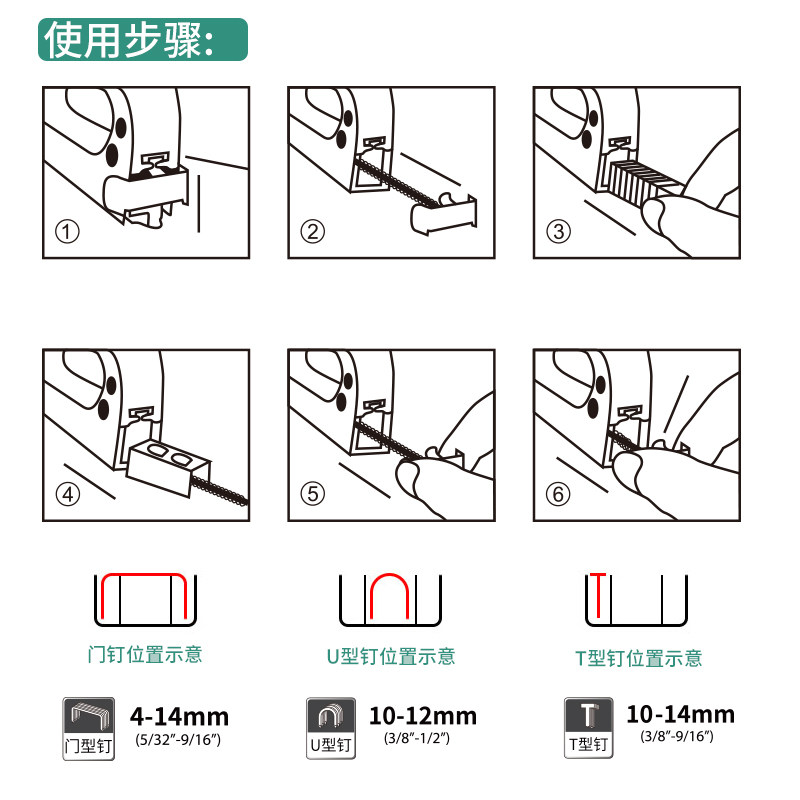 使用步骤:

①

②

③

④

⑤

⑥

门钉位置示意

U型钉位置示意

T型钉位置示意

门型钉
4-14mm
(5/32"-9/16")

U型钉
10-12mm
(3/8"-1/2")

T
T型钉
10-14mm
(3/8"-9/16")