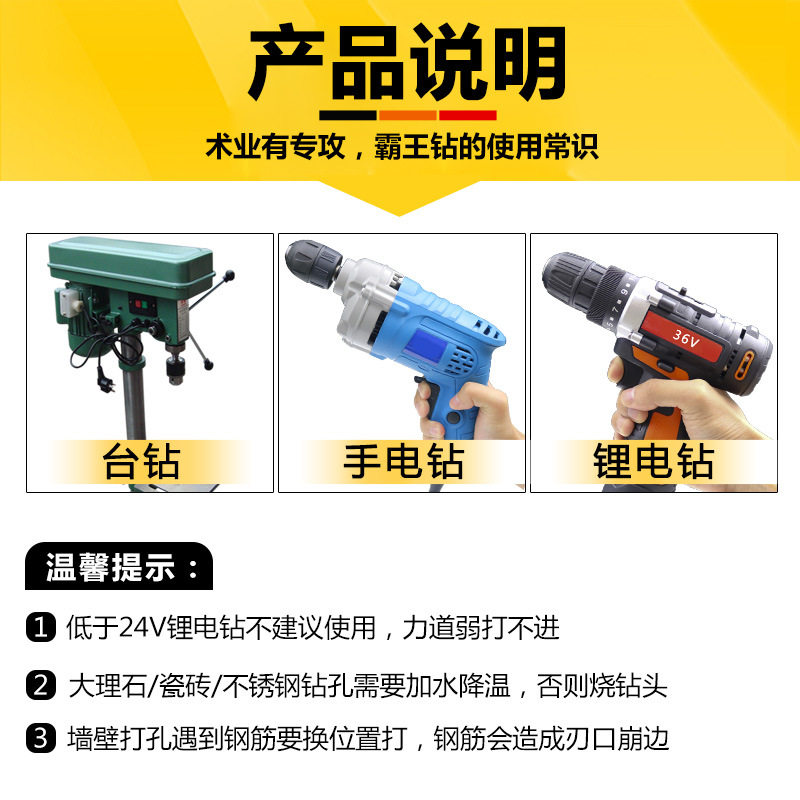 产品说明

术业有专攻，霸王钻的使用常识

台钻

手电钻

36V

锂电钻

温馨提示：

1 低于24V锂电钻不建议使用，力道弱打不进

2 大理石/瓷砖/不锈钢钻孔需要加水降温，否则烧钻头

3 墙壁打孔遇到钢筋要换位置打，钢筋会造成刃口崩边