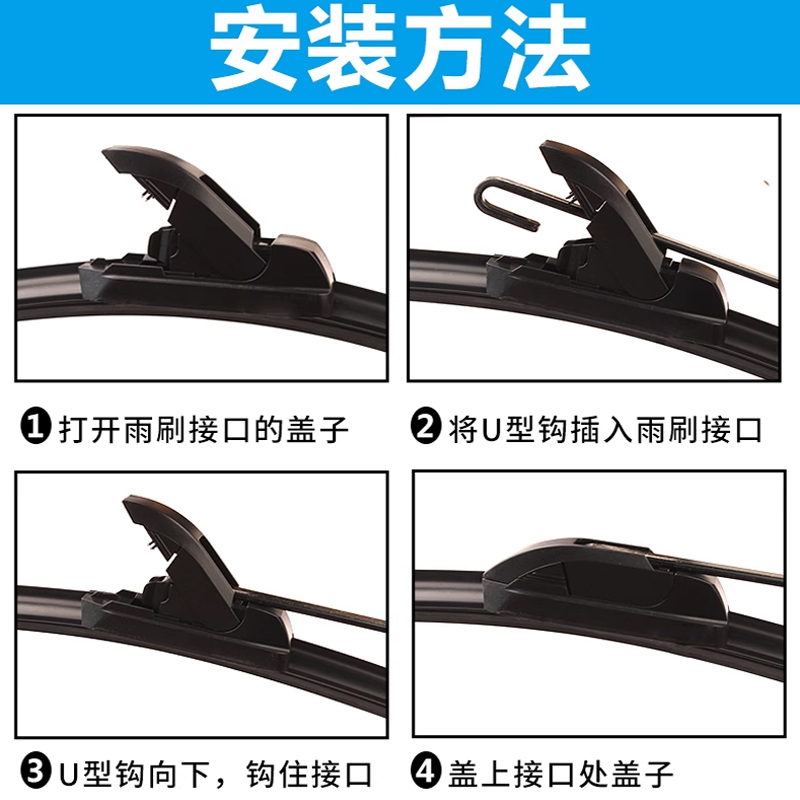 安装方法

❶ 打开雨刷接口的盖子

❷ 将U型钩插入雨刷接口

❸ U型钩向下，钩住接口

❹ 盖上接口处盖子