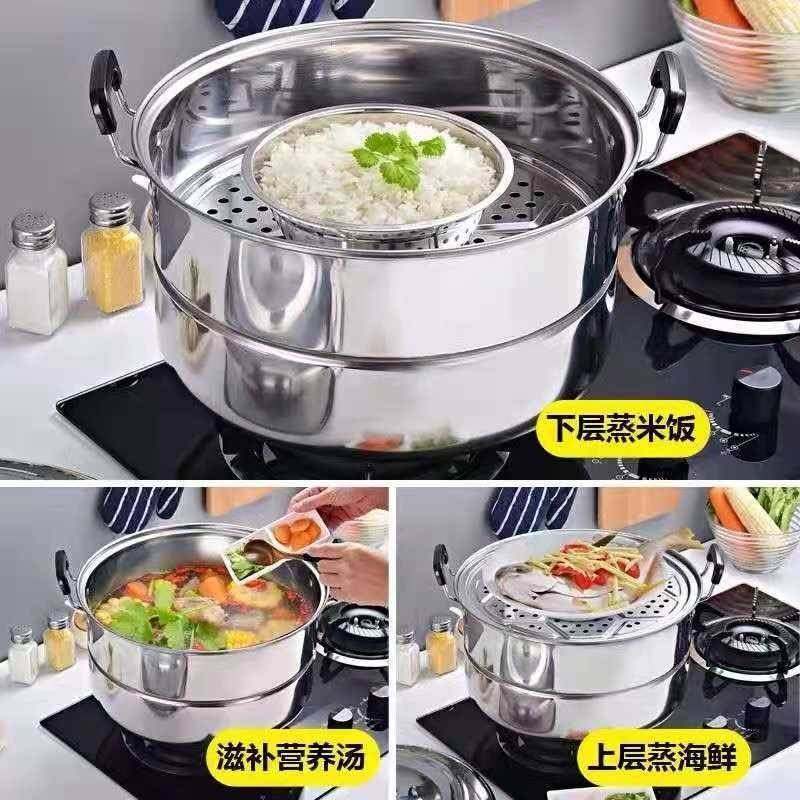 下层蒸米饭

滋补营养汤

上层蒸海鲜