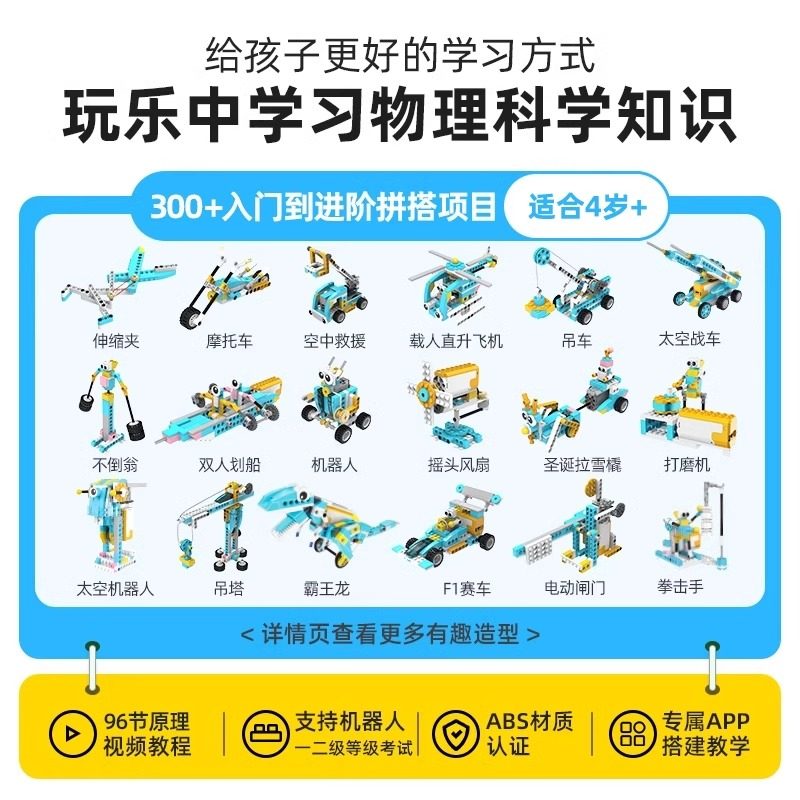 给孩子更好的学习方式
玩乐中学习物理科学知识

300+入门到进阶拼搭项目
适合4岁+

伸缩夹
摩托车
空中救援
载人直升飞机
吊车
太空战车

不倒翁
双人划船
机器人
摇头风扇
圣诞拉雪橇
打磨机

太空机器人
吊塔
霸王龙
F1赛车
电动闸门
拳击手

< 详情页查看更多有趣造型 >

96节原理视频教程
支持机器人一二级等级考试
ABS材质认证
专属APP搭建教学