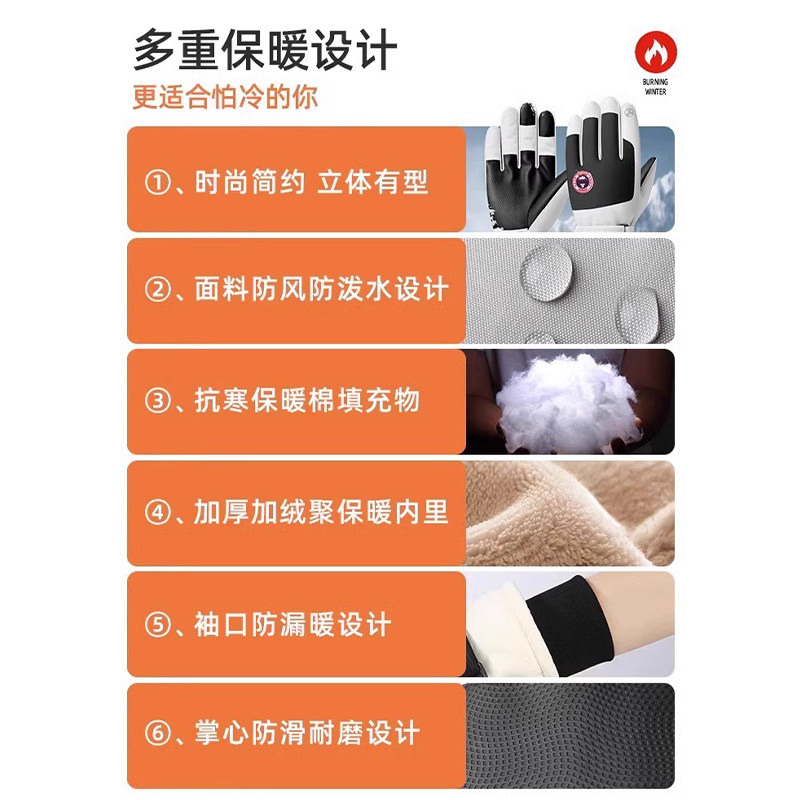 多重保暖设计
更适合怕冷的你

BURNING WINTER

①、时尚简约 立体有型

②、面料防风防泼水设计

③、抗寒保暖棉填充物

④、加厚加绒聚保暖内里

⑤、袖口防漏暖设计

⑥、掌心防滑耐磨设计