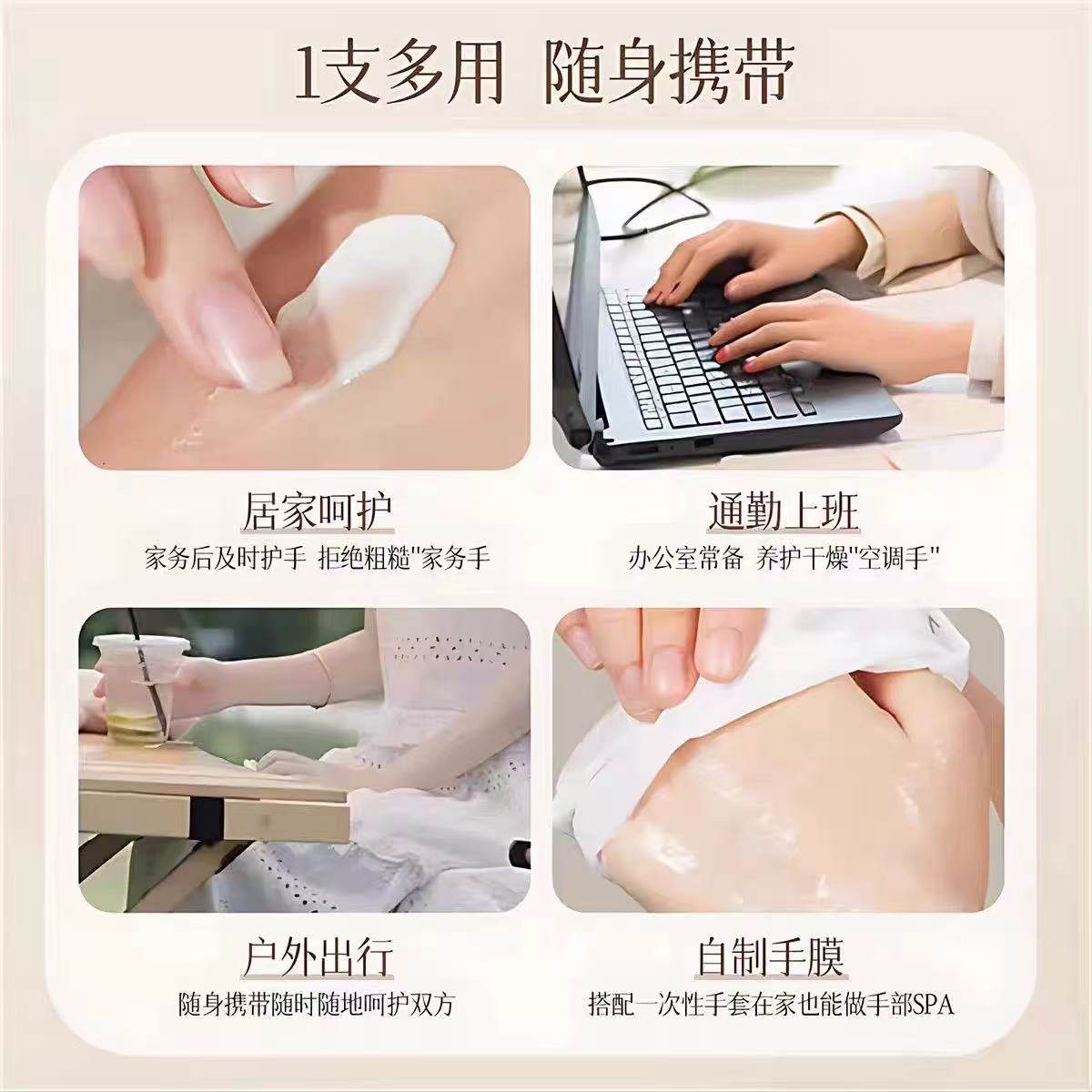 1支多用 随身携带

居家呵护
家务后及时护手 拒绝粗糙"家务手

通勤上班
办公室常备 养护干燥"空调手"

户外出行
随身携带随时随地呵护双方

自制手膜
搭配一次性手套在家也能做手部SPA