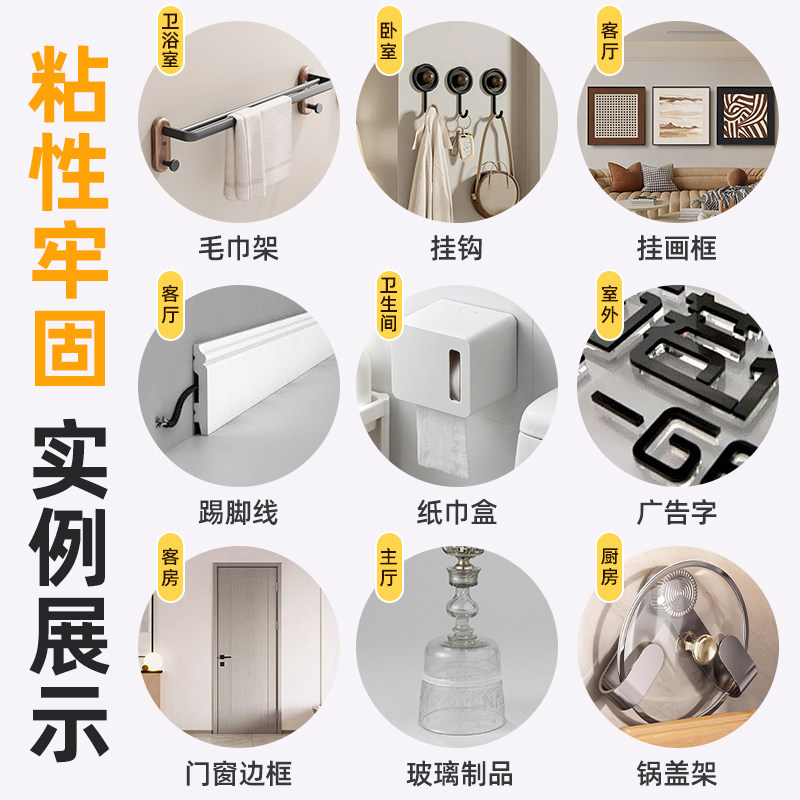 粘性牢固

实例展示

卫浴室
毛巾架

卧室
挂钩

客厅
挂画框

客厅
踢脚线

卫生间
纸巾盒

室外
广告字

客房
门窗边框

主厅
玻璃制品

厨房
锅盖架