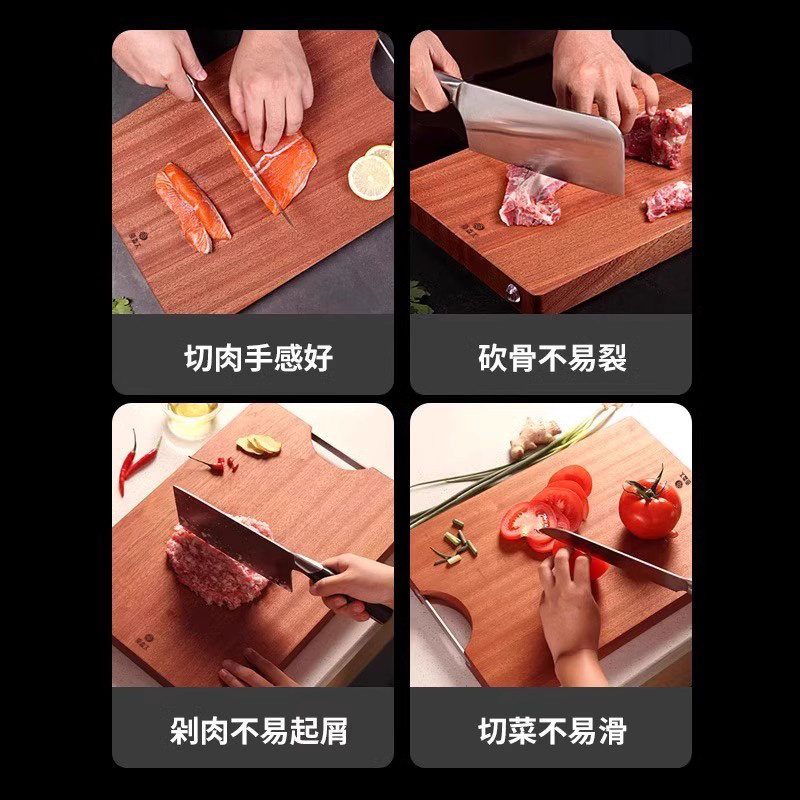 切肉手感好

砍骨不易裂

剁肉不易起屑

切菜不易滑