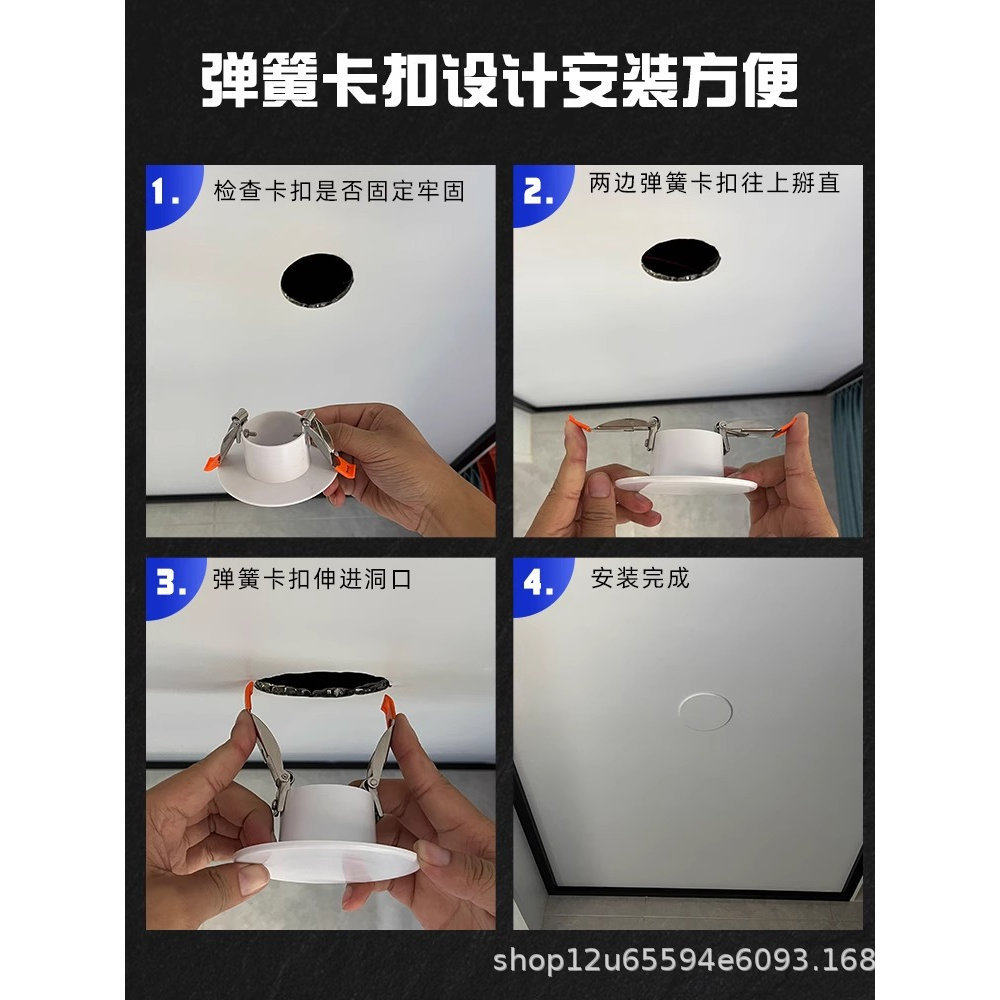 弹簧卡扣设计安装方便

1. 检查卡扣是否固定牢固

2. 两边弹簧卡扣往上掰直

3. 弹簧卡扣伸进洞口

4. 安装完成

shop12u65594e6093.168