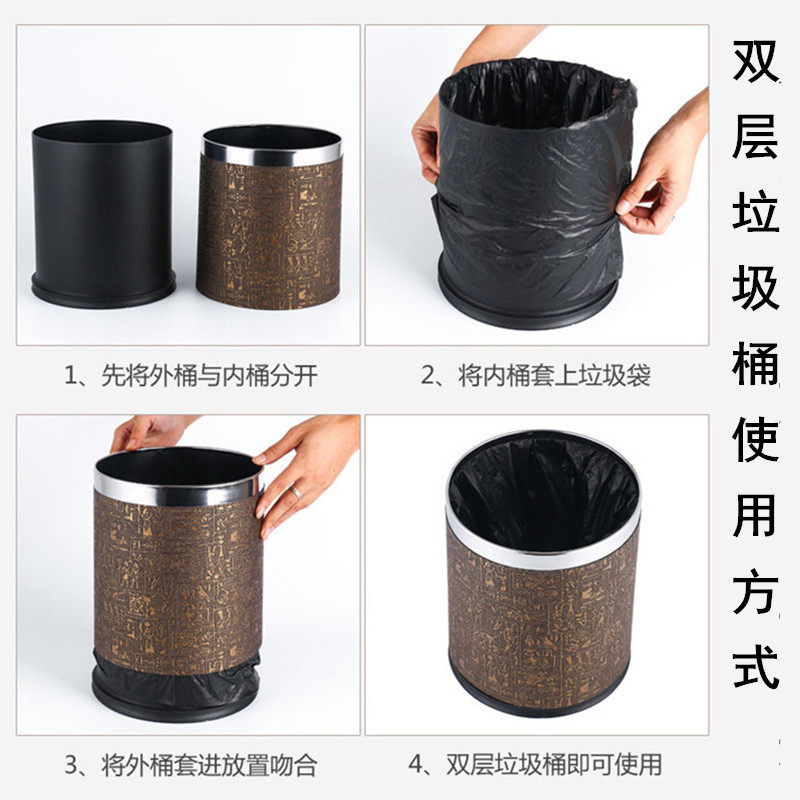 双层垃圾桶使用方式

1、先将外桶与内桶分开

2、将内桶套上垃圾袋

3、将外桶套进放置吻合

4、双层垃圾桶即可使用