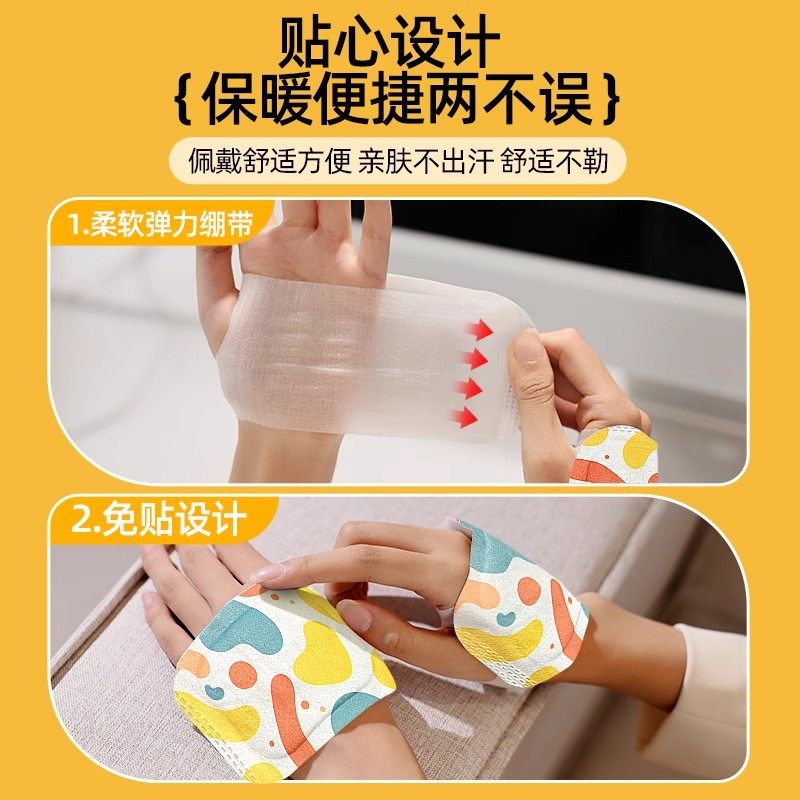 贴心设计
{保暖便捷两不误}

佩戴舒适方便 亲肤不出汗 舒适不勒

1.柔软弹力绷带

2.免贴设计