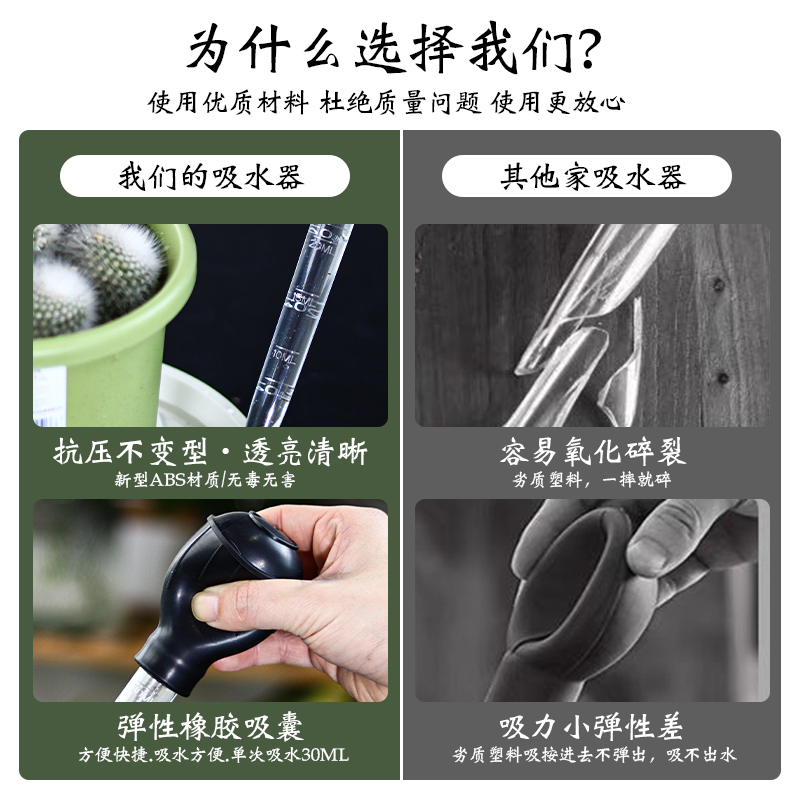 为什么选择我们?

使用优质材料 杜绝质量问题 使用更放心

我们的吸水器

20ML

10ML

抗压不变型·透亮清晰

新型ABS材质/无毒无害

弹性橡胶吸囊

方便快捷.吸水方便.单次吸水30ML

其他家吸水器

容易氧化碎裂

劣质塑料,一摔就碎

吸力小弹性差

劣质塑料吸按进去不弹出,吸不出水