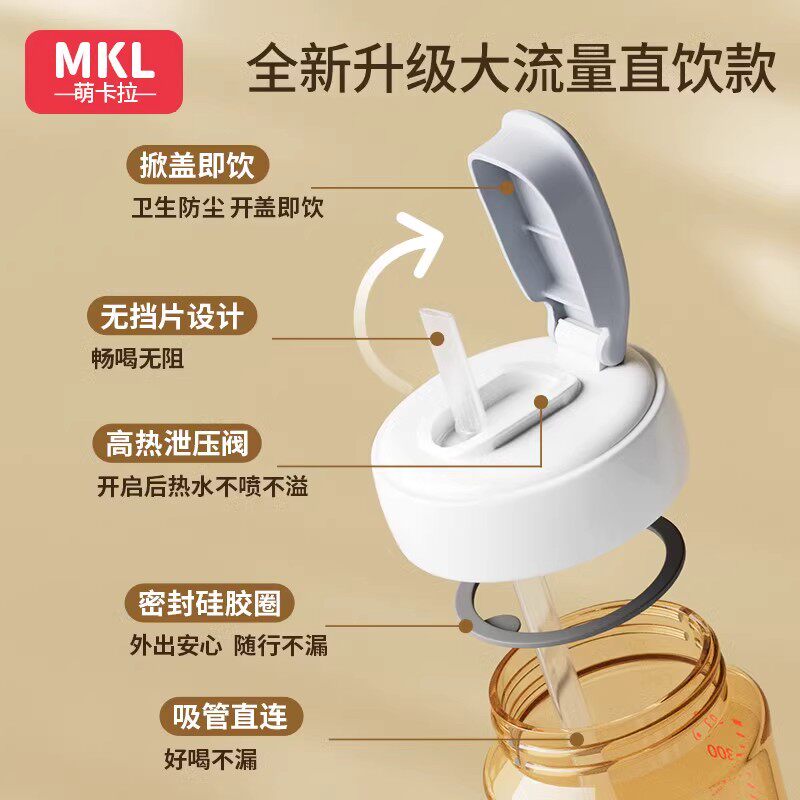 MKL
—萌卡拉—

全新升级大流量直饮款

掀盖即饮
卫生防尘 开盖即饮

无挡片设计
畅喝无阻

高热泄压阀
开启后热水不喷不溢

密封硅胶圈
外出安心 随行不漏

吸管直连
好喝不漏

300