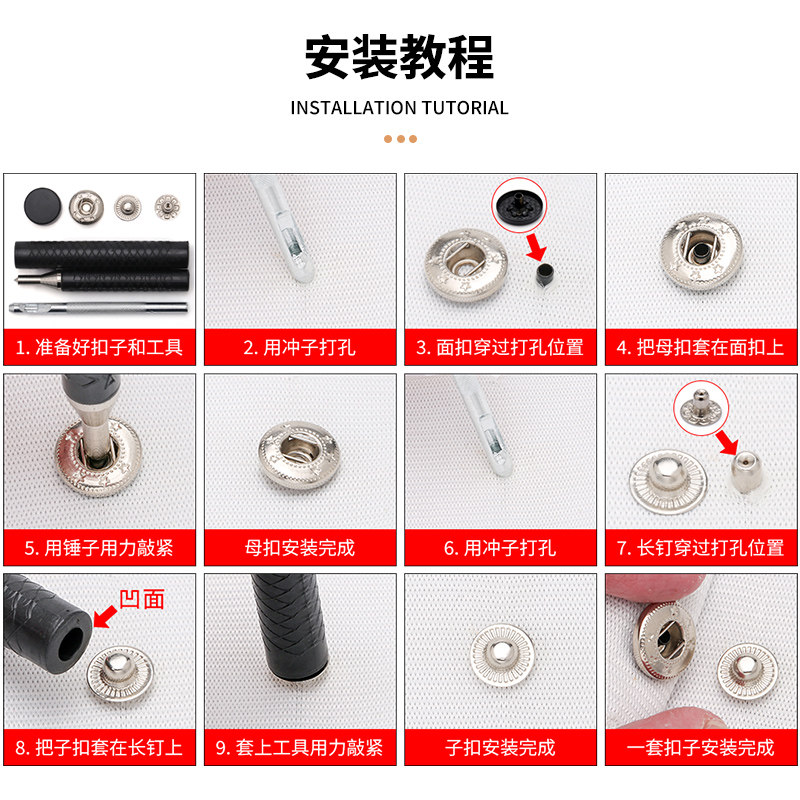 安装教程

INSTALLATION TUTORIAL

1. 准备好扣子和工具

2. 用冲子打孔

3. 面扣穿过打孔位置

4. 把母扣套在面扣上

5. 用锤子用力敲紧

母扣安装完成

6. 用冲子打孔

7. 长钉穿过打孔位置

凹面

8. 把子扣套在长钉上

9. 套上工具用力敲紧

子扣安装完成

一套扣子安装完成