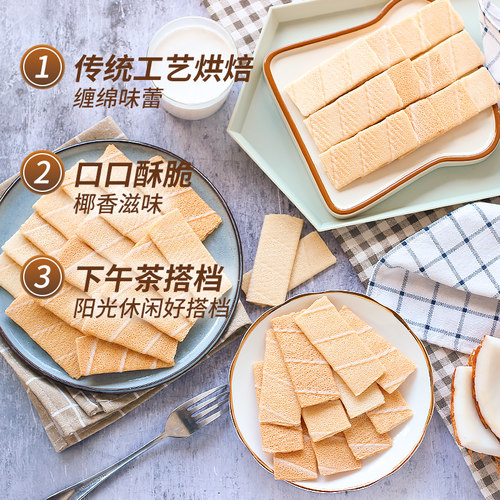 1 传统工艺烘焙
缠绵味蕾

2 口口酥脆
椰香滋味

3 下午茶搭档
阳光休闲好搭档