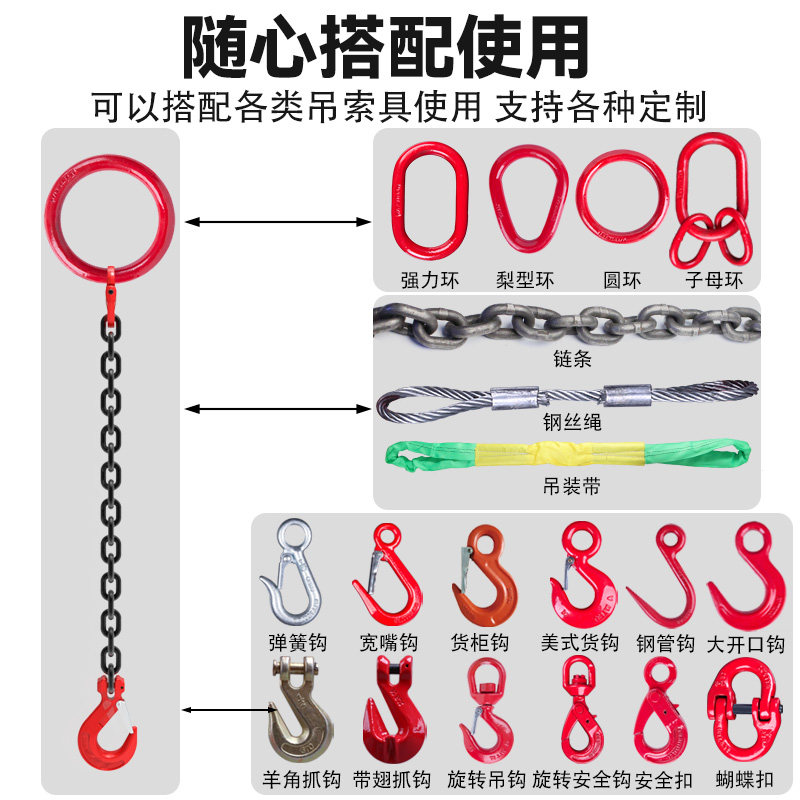 随心搭配使用
可以搭配各类吊索具使用 支持各种定制

强力环 梨型环 圆环 子母环

链条

钢丝绳

吊装带

弹簧钩 宽嘴钩 货柜钩 美式货钩 钢管钩 大开口钩

羊角抓钩 带翅抓钩 旋转吊钩 旋转安全钩 安全扣 蝴蝶扣