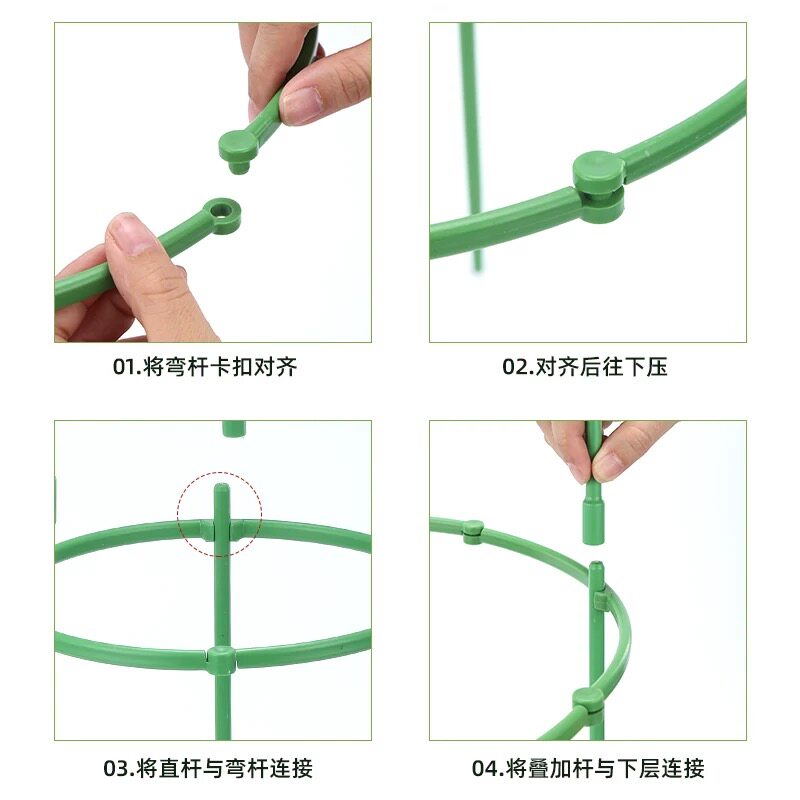 01.将弯杆卡扣对齐

02.对齐后往下压

03.将直杆与弯杆连接

04.将叠加杆与下层连接