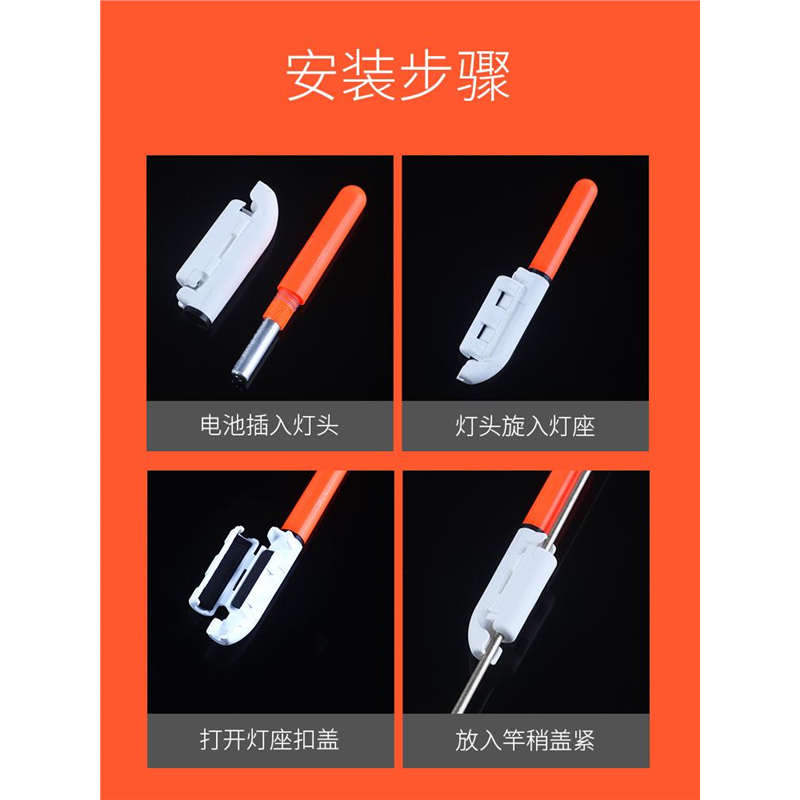 安装步骤

电池插入灯头

灯头旋入灯座

打开灯座扣盖

放入竿稍盖紧