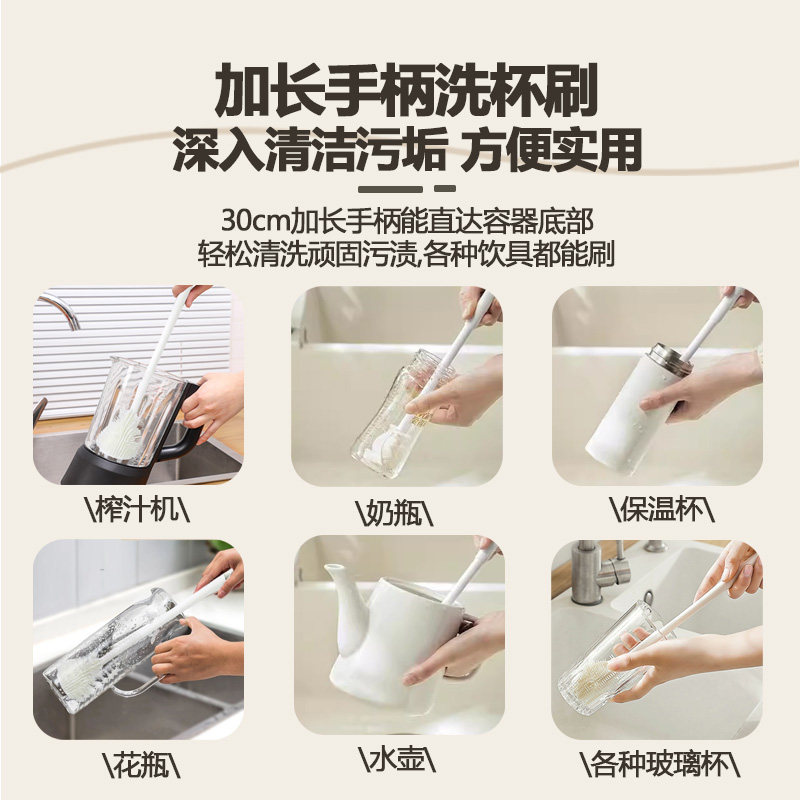 加长手柄洗杯刷
深入清洁污垢 方便实用

30cm加长手柄能直达容器底部
轻松清洗顽固污渍,各种饮具都能刷

\榨汁机\

\奶瓶\

\保温杯\

\花瓶\

\水壶\

\各种玻璃杯\