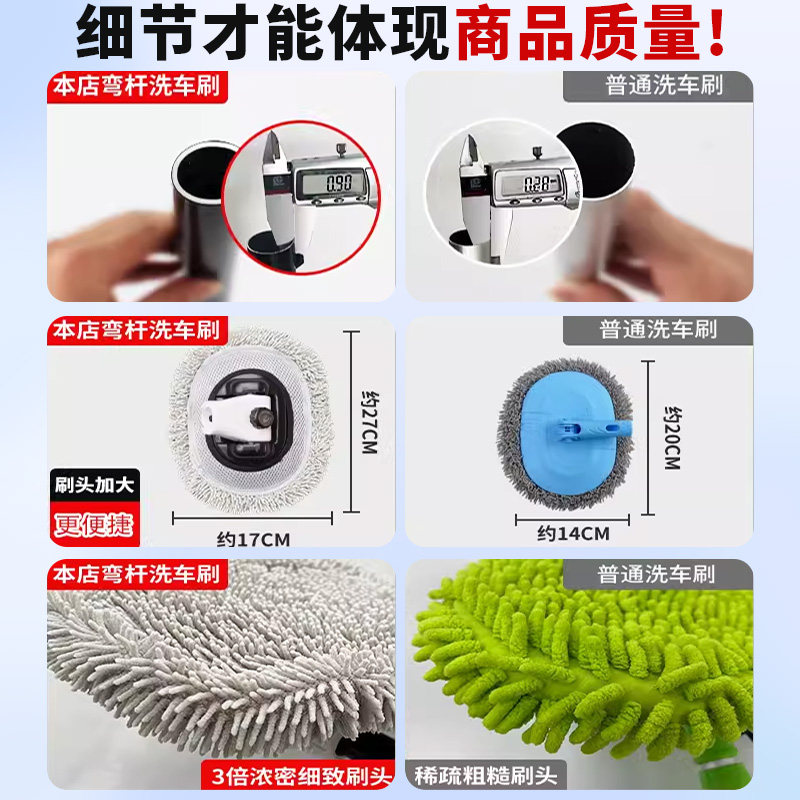 细节才能体现商品质量!

本店弯杆洗车刷

0.90

普通洗车刷

0.28

本店弯杆洗车刷

约27CM

刷头加大

更便捷

约17CM

普通洗车刷

约20CM

约14CM

本店弯杆洗车刷

3倍浓密细致刷头

普通洗车刷

稀疏粗糙刷头