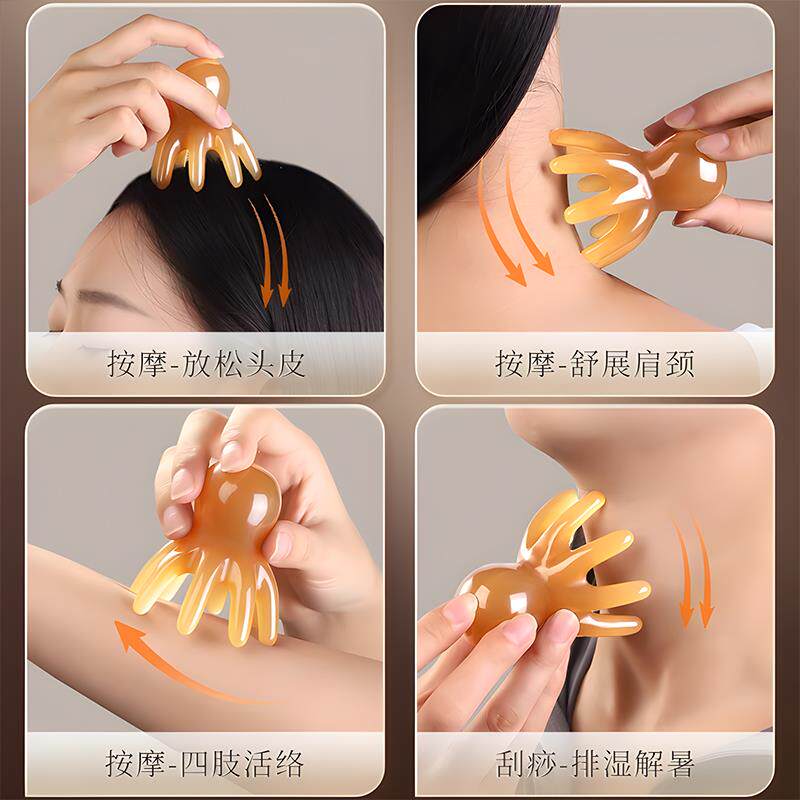 按摩-放松头皮

按摩-舒展肩颈

按摩-四肢活络

刮痧-排湿解暑