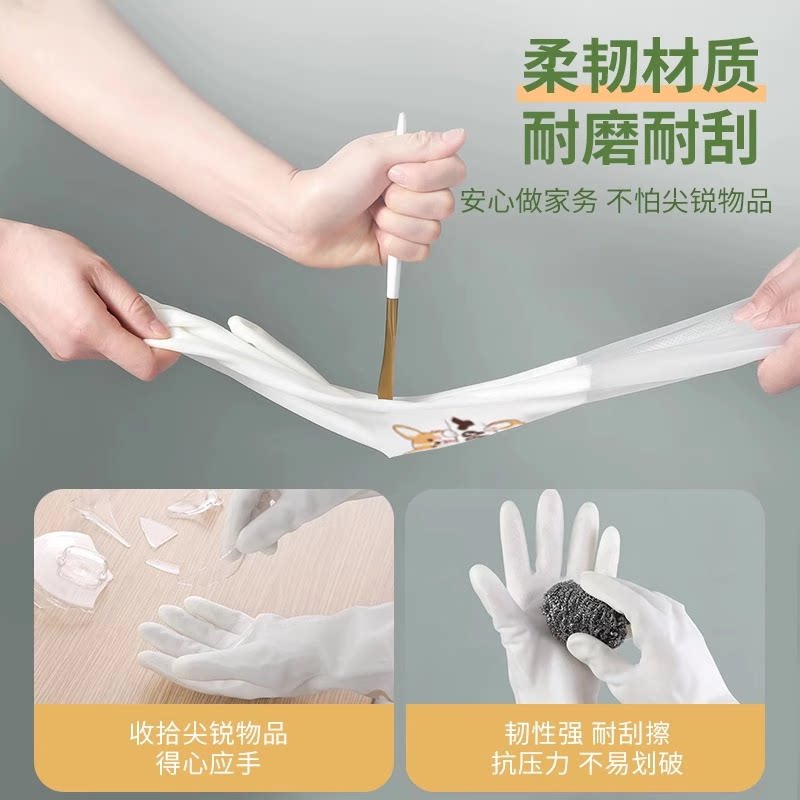 柔韧材质
耐磨耐刮
安心做家务 不怕尖锐物品

收拾尖锐物品
得心应手

韧性强 耐刮擦
抗压力 不易划破