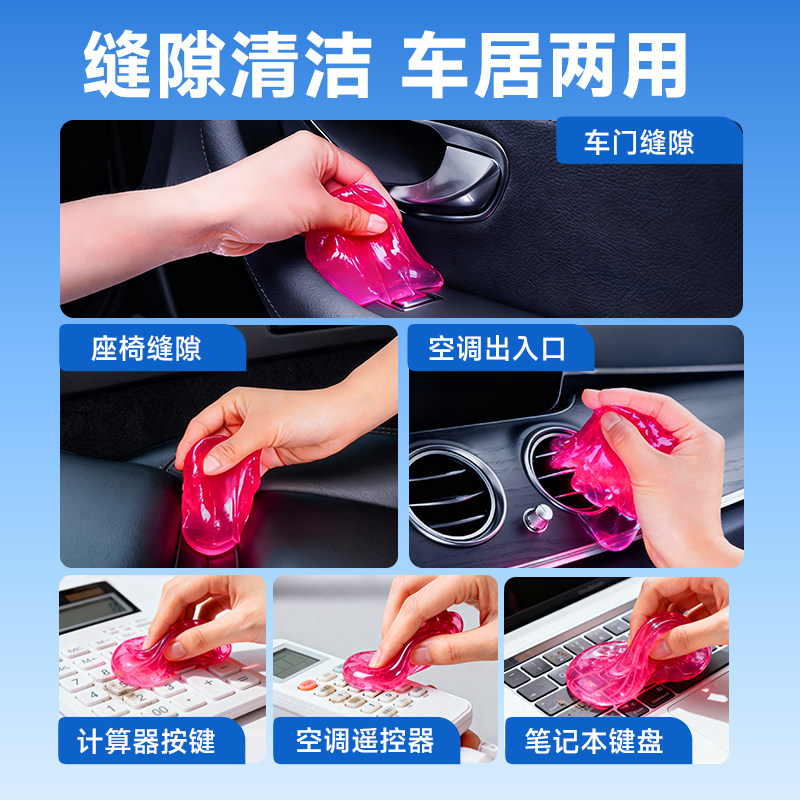 缝隙清洁 车居两用

车门缝隙

座椅缝隙

空调出入口

计算器按键

空调遥控器

笔记本键盘