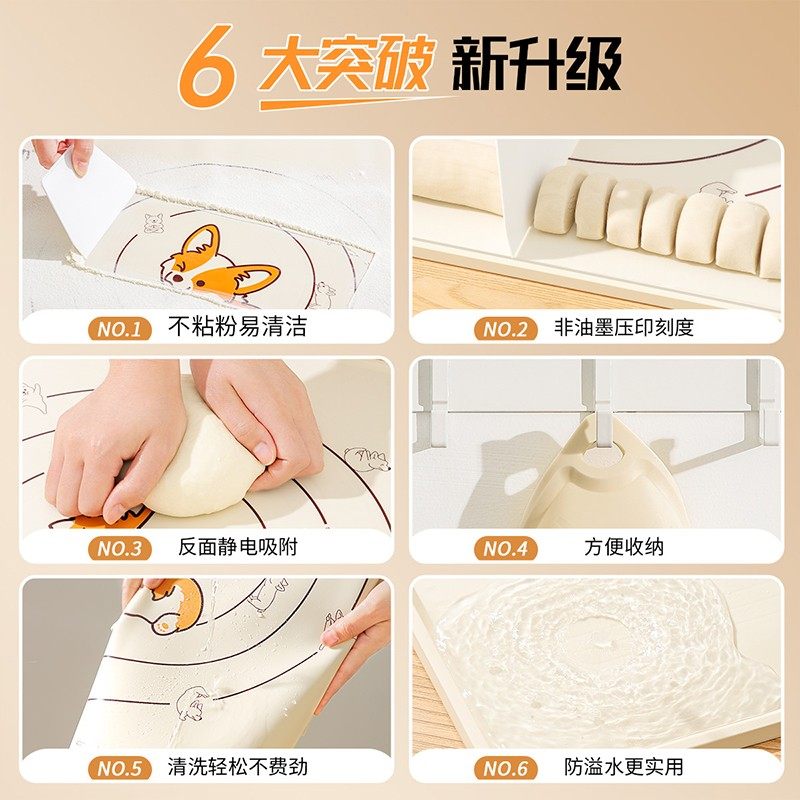 6 大突破 新升级

NO.1 不粘粉易清洁

NO.2 非油墨压印刻度

NO.3 反面静电吸附

NO.4 方便收纳

NO.5 清洗轻松不费劲

NO.6 防溢水更实用