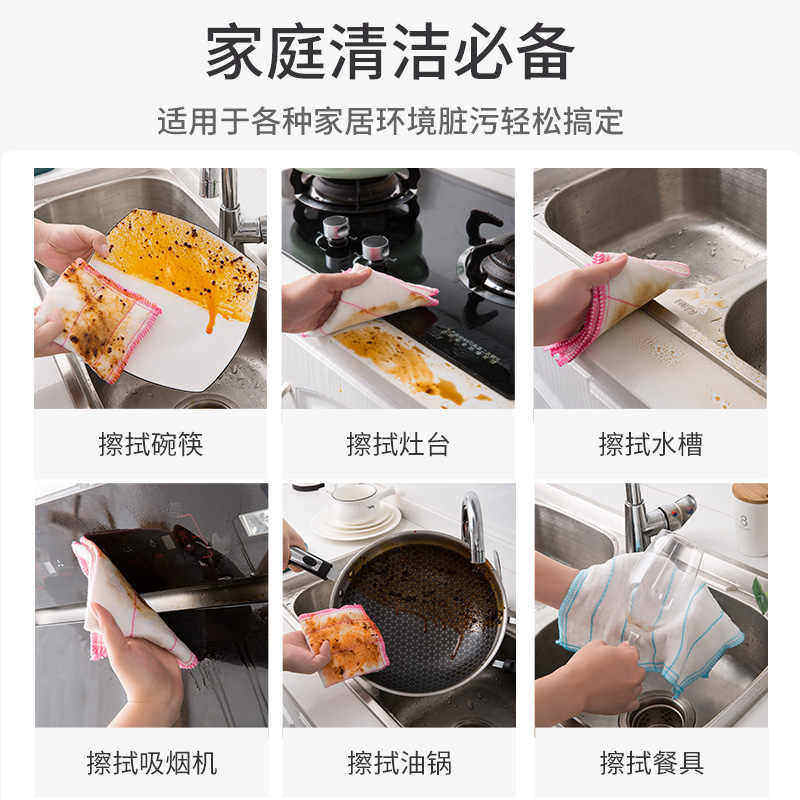 家庭清洁必备

适用于各种家居环境脏污轻松搞定

擦拭碗筷

擦拭灶台

擦拭水槽

擦拭吸烟机

擦拭油锅

擦拭餐具