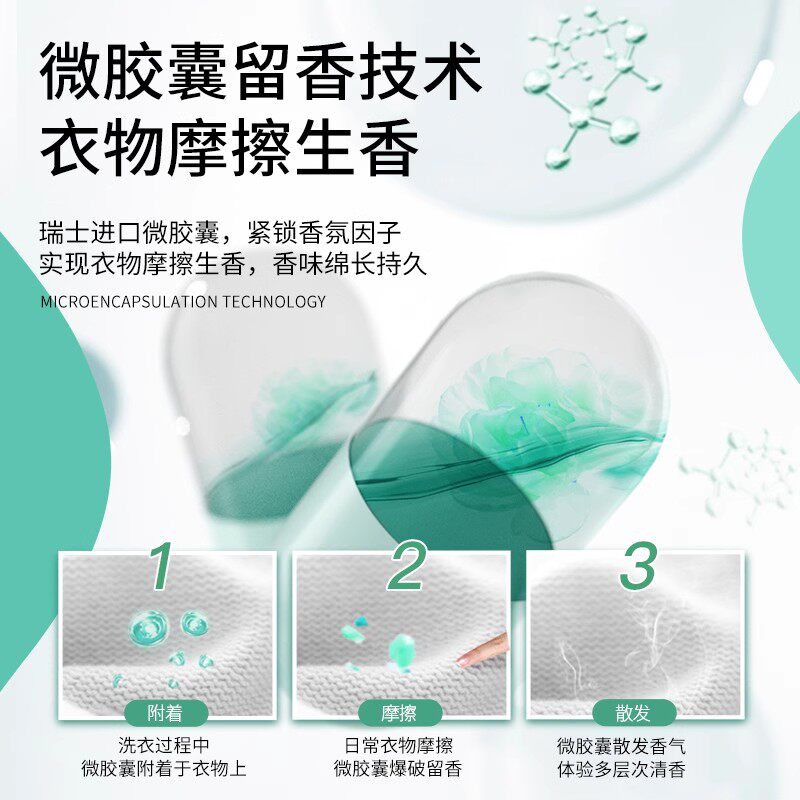 微胶囊留香技术
衣物摩擦生香

瑞士进口微胶囊，紧锁香氛因子
实现衣物摩擦生香，香味绵长持久

MICROENCAPSULATION TECHNOLOGY

1
附着
洗衣过程中
微胶囊附着于衣物上

2
摩擦
日常衣物摩擦
微胶囊爆破留香

3
散发
微胶囊散发香气
体验多层次清香