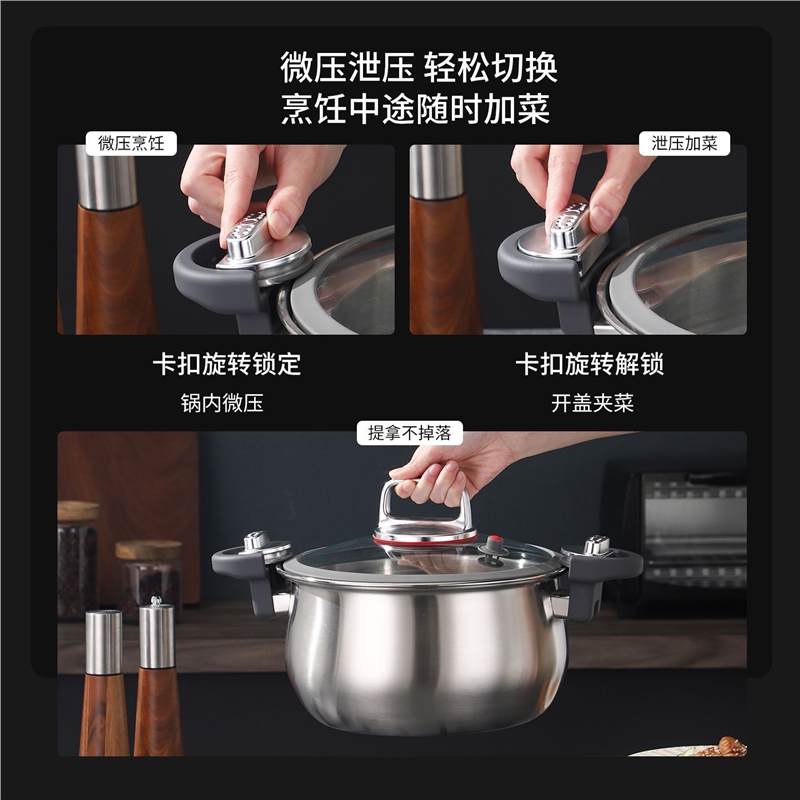 微压泄压 轻松切换
烹饪中途随时加菜

微压烹饪

泄压加菜

卡扣旋转锁定

锅内微压

卡扣旋转解锁

开盖夹菜

提拿不掉落